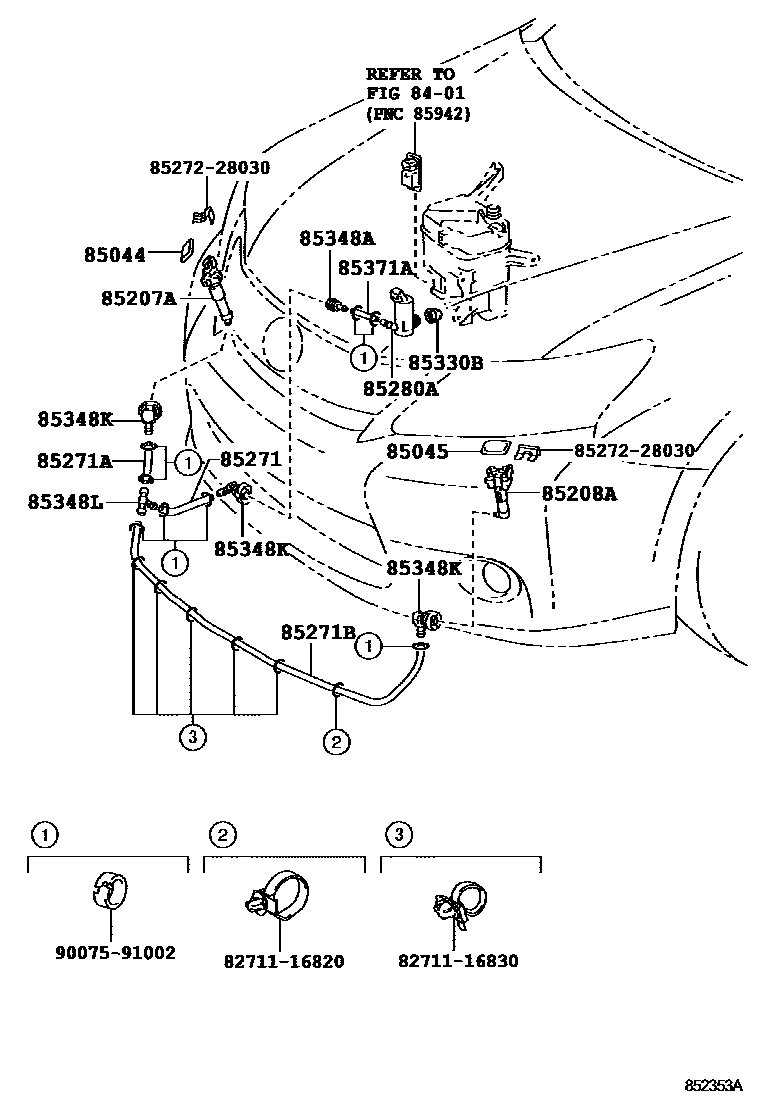 REFER TO
FIG 84-01
(PNC 85942)

85272-28030
85044
85207A
85348A
85371A
1
85330B
85280A
85348K
85271A
1
85271
85348L
1
85348K
85045
85272-28030
85208A
85348K
85271B
1
3
2

1
90075-91002

2
82711-16820

3
82711-16830

852353A