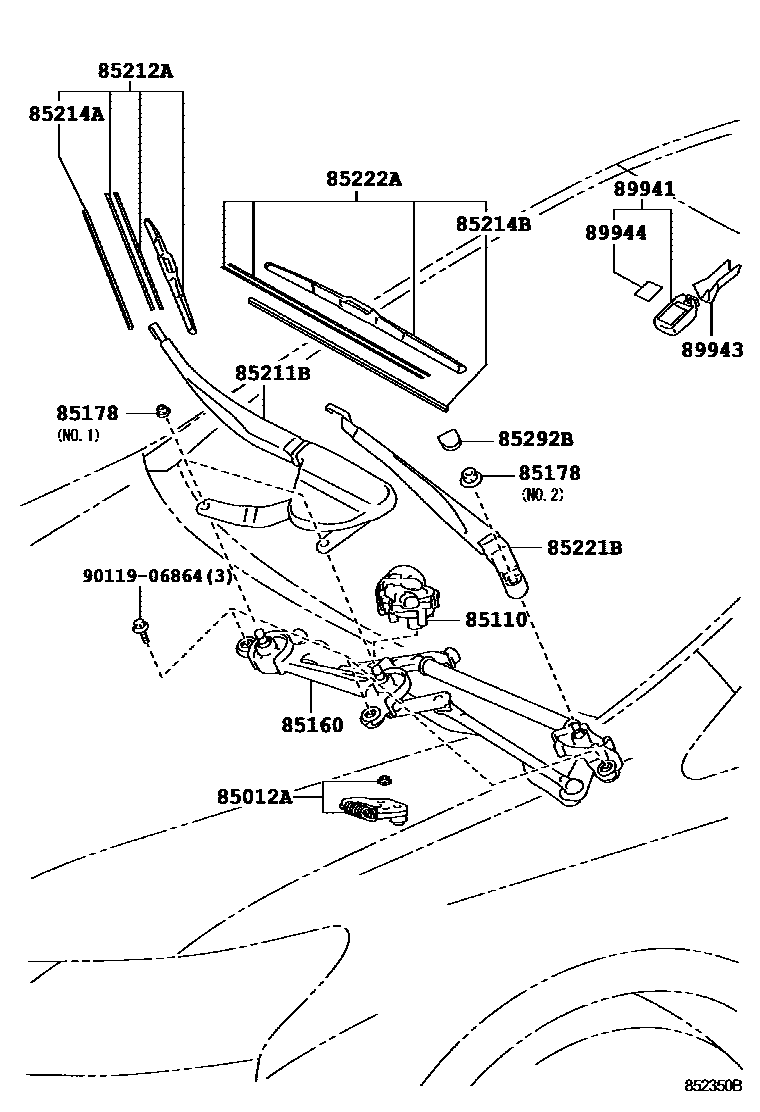 85212A
85214A
85222A
85214B
89941
89944
89943
85211B
85178
(NO. 1)
85292B
85178
(NO. 2)
85221B
90119-06864(3)
85110
85160
85012A
852350B