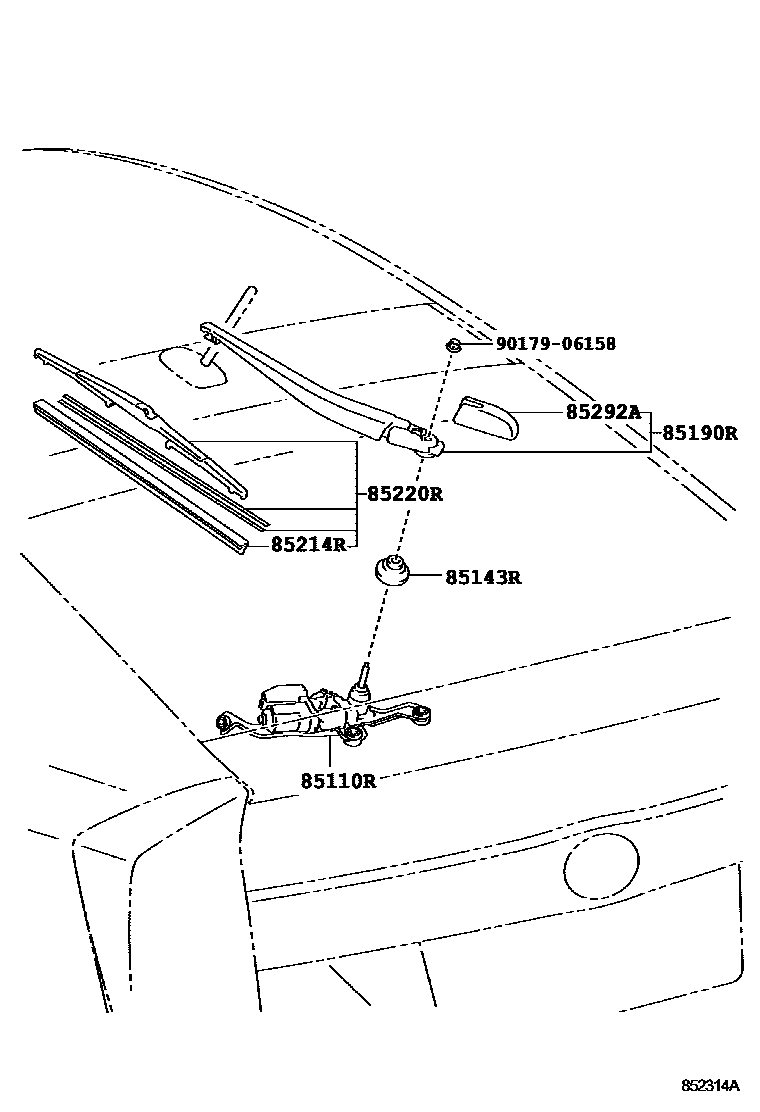 90179-06158

85292A

85190R

85220R

85214R

85143R

85110R

852314A