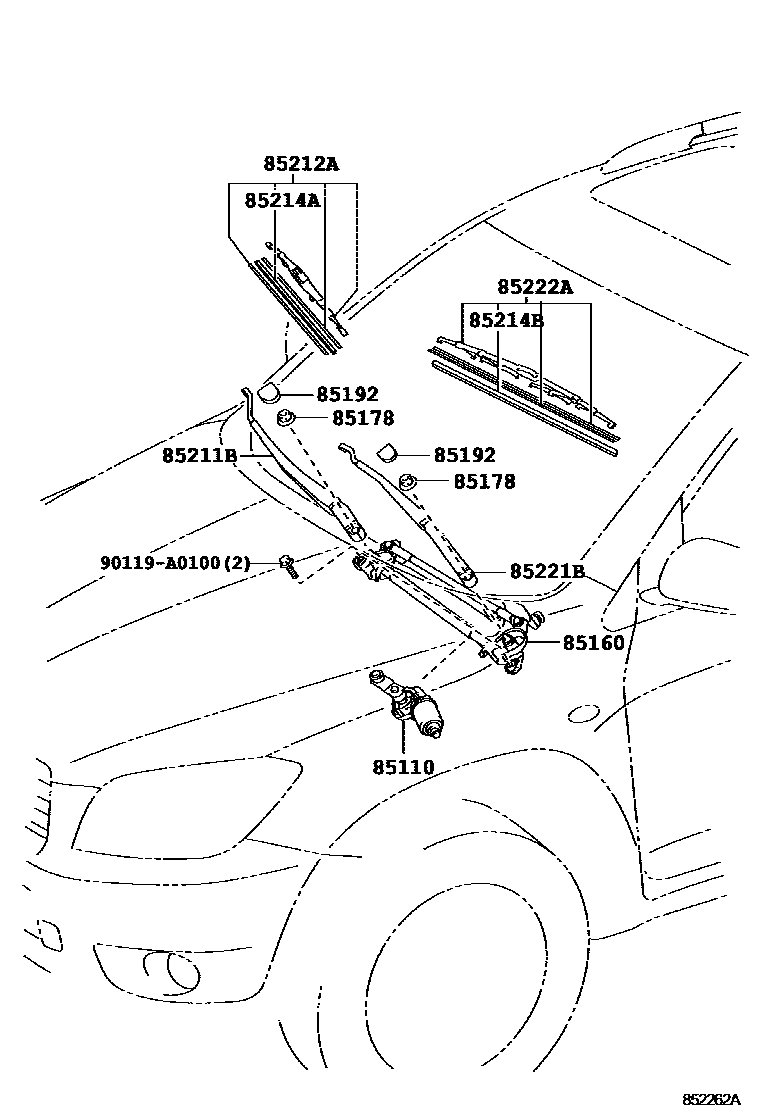 85212A
85214A
85222A
85214B
85192
85178
85211B
85192
85178
90119-A0100(2)
85221B
85160
85110
852262A