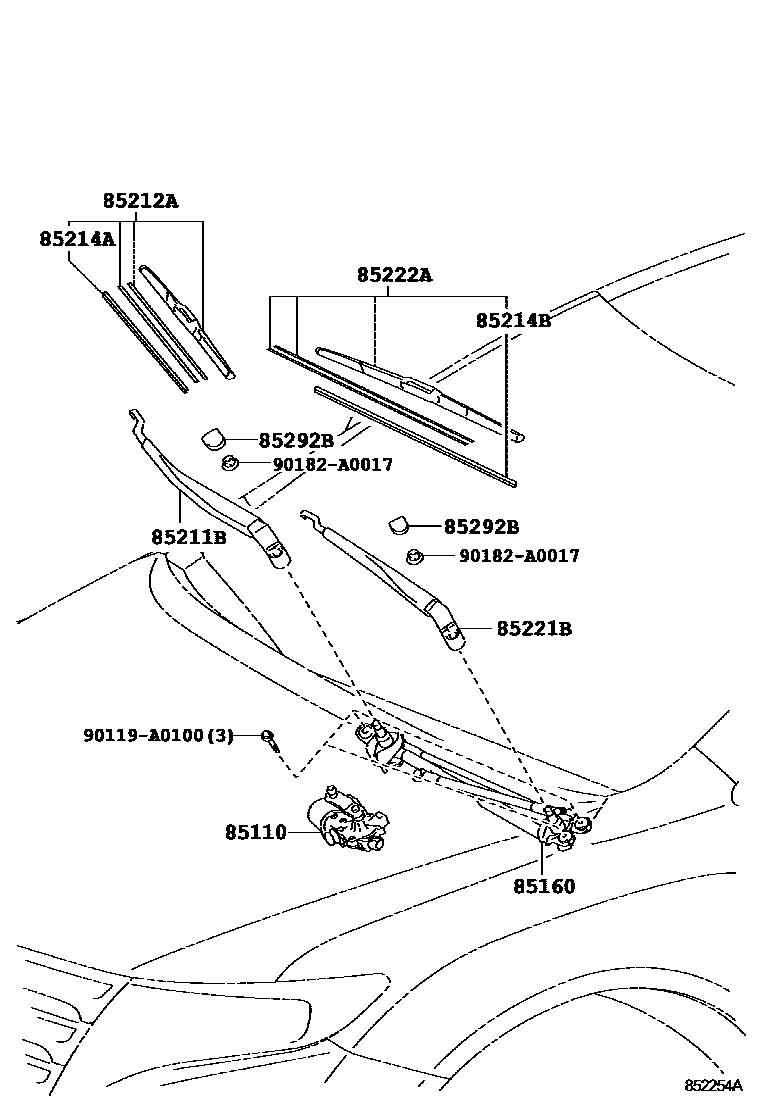 85212A
85214A
85222A
85214B
85292B
90182-A0017
85211B
85292B
90182-A0017
85221B
90119-A0100(3)
85110
85160
852254A