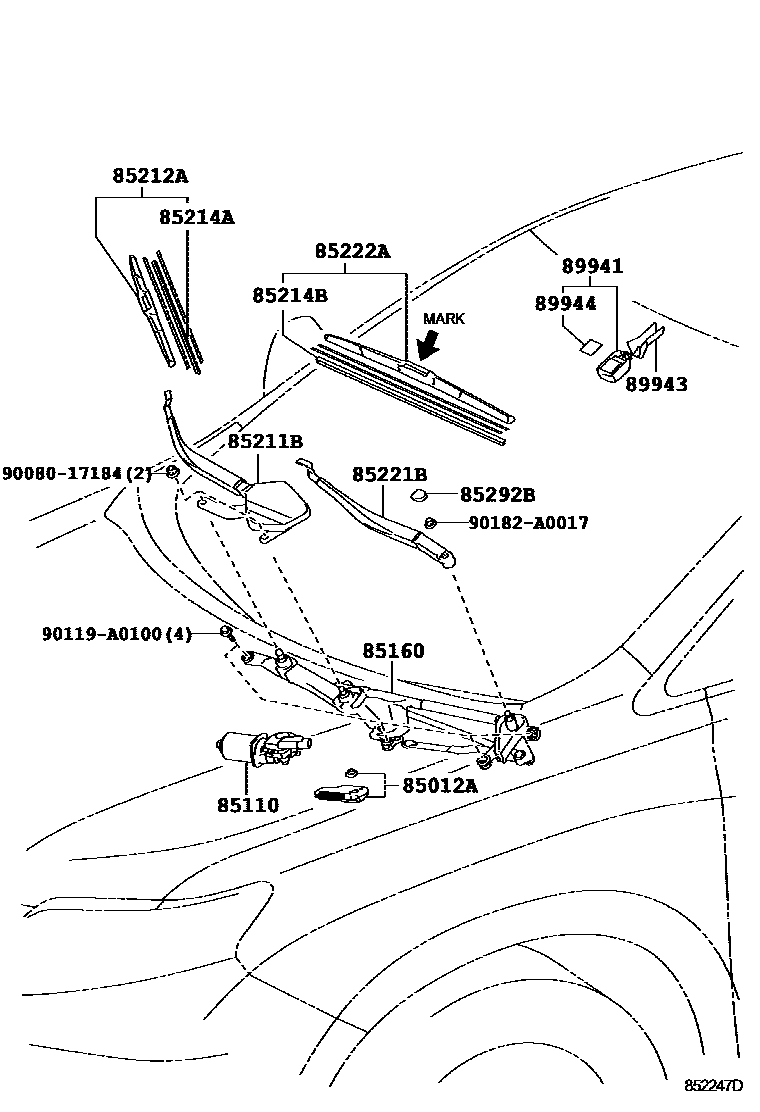 85212A
85214A
85222A
85214B
MARK
89941
89944
89943
85211B
90080-17184 (2)
85221B
85292B
90182-A0017
90119-A0100 (4)
85160
85110
85012A
852247D