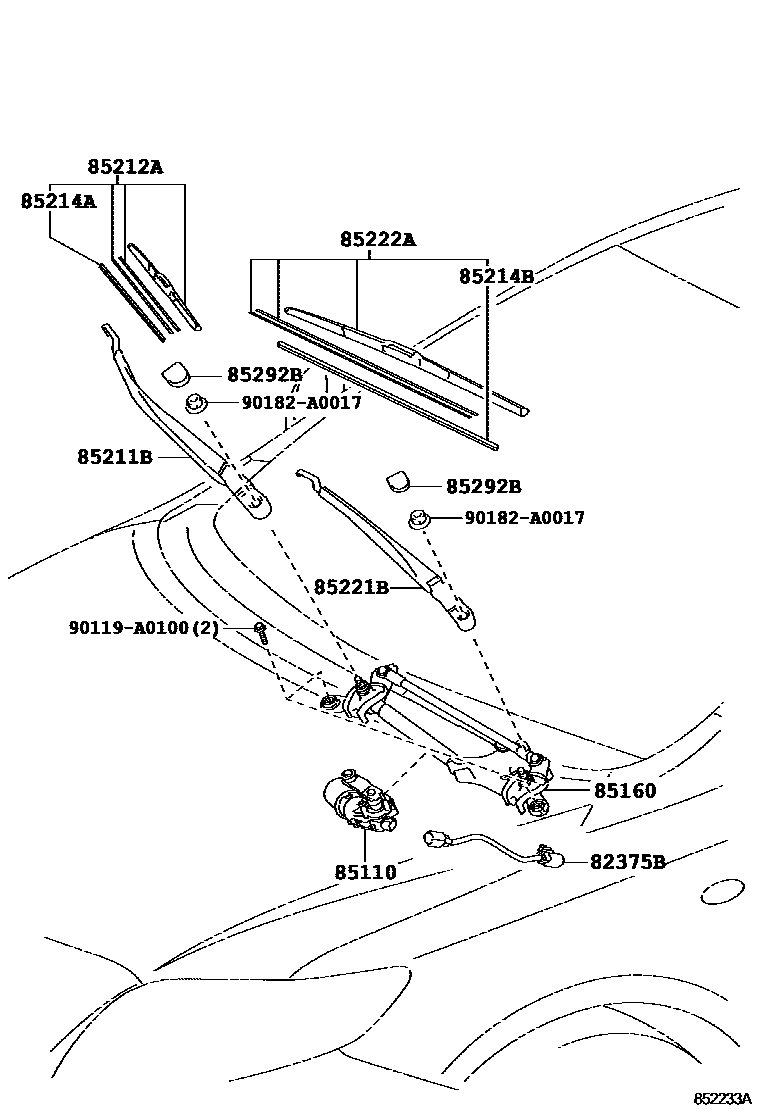 85212A
85214A
85222A
85214B
85292B
90182-A0017
85211B
85292B
90182-A0017
85221B
90119-A0100(2)
85160
85110
82375B
852233A