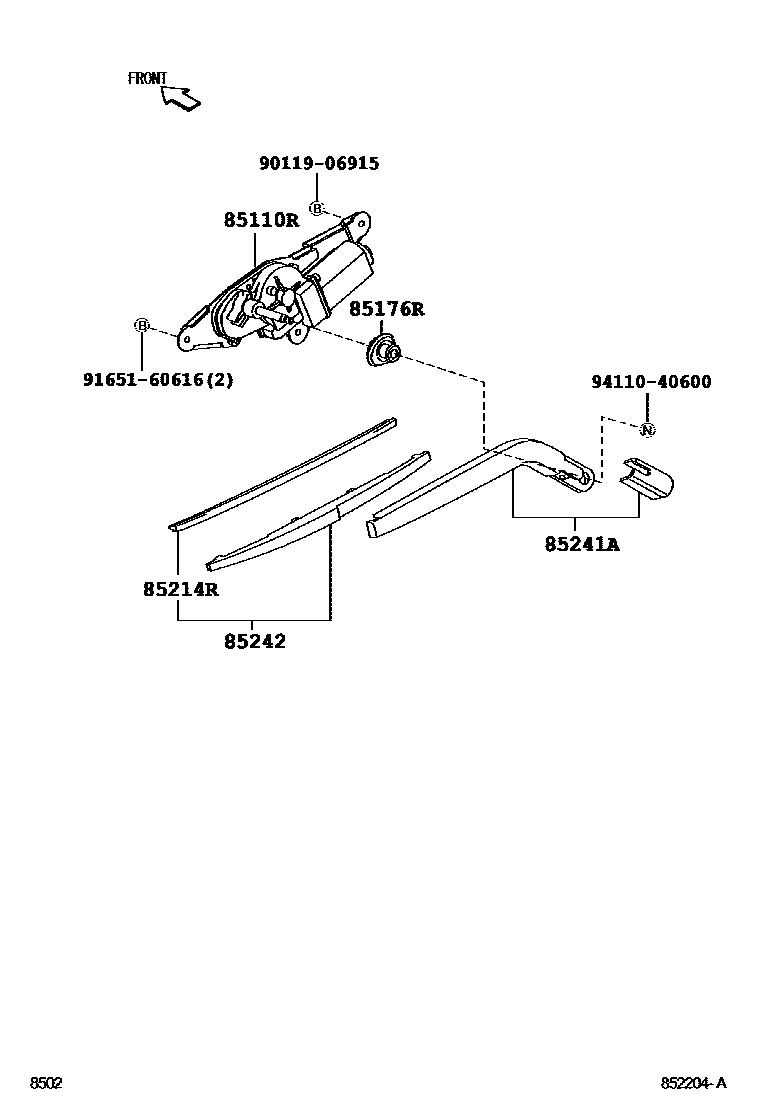 FRONT

90119-06915

B

85110R

85176R

B

91651-60616(2)

94110-40600

N

85241A

85214R

85242

8502

852204-A