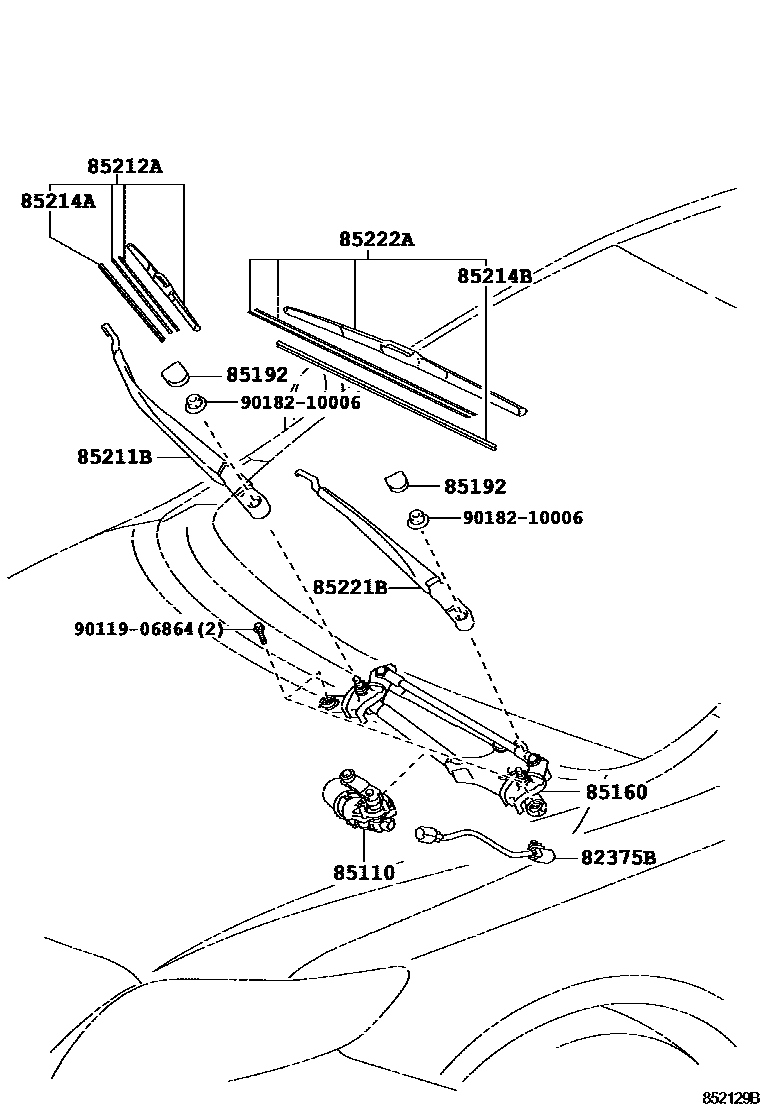 85212A
85214A
85222A
85214B
85192
90182-10006
85211B
85192
90182-10006
85221B
90119-06864(2)
85160
85110
82375B
852129B