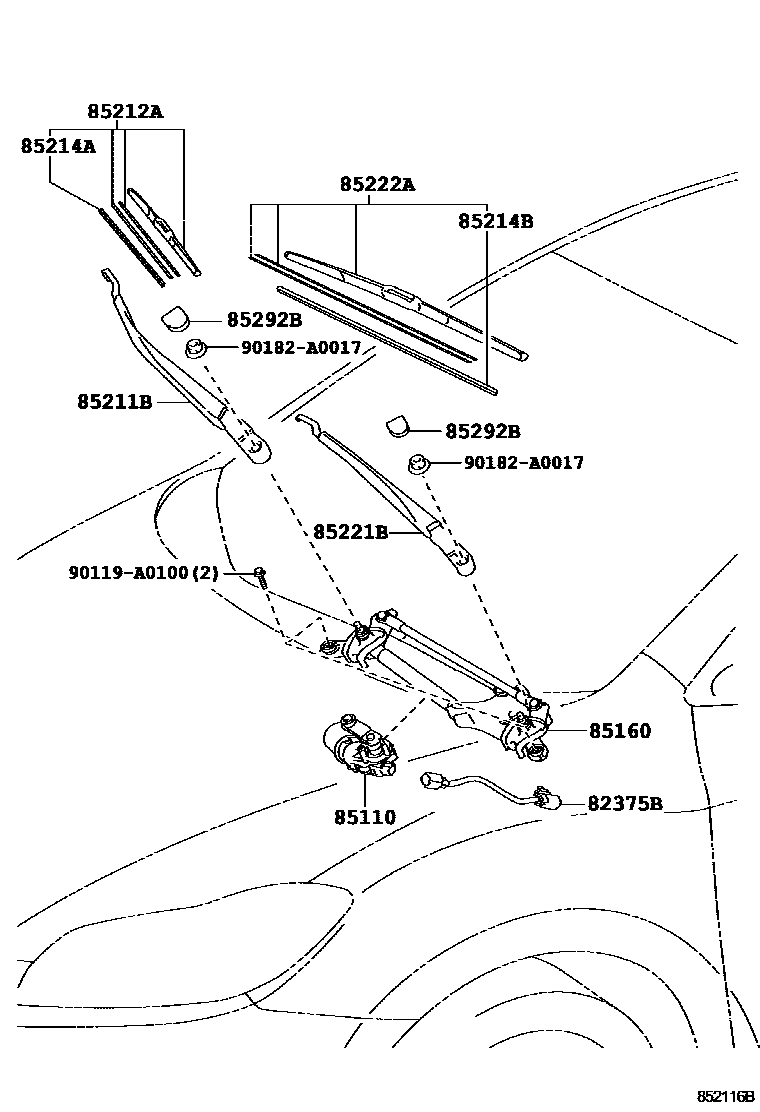 85212A
85214A
85222A
85214B
85292B
90182-A0017
85211B
85292B
90182-A0017
85221B
90119-A0100(2)
85160
85110
82375B
852116B