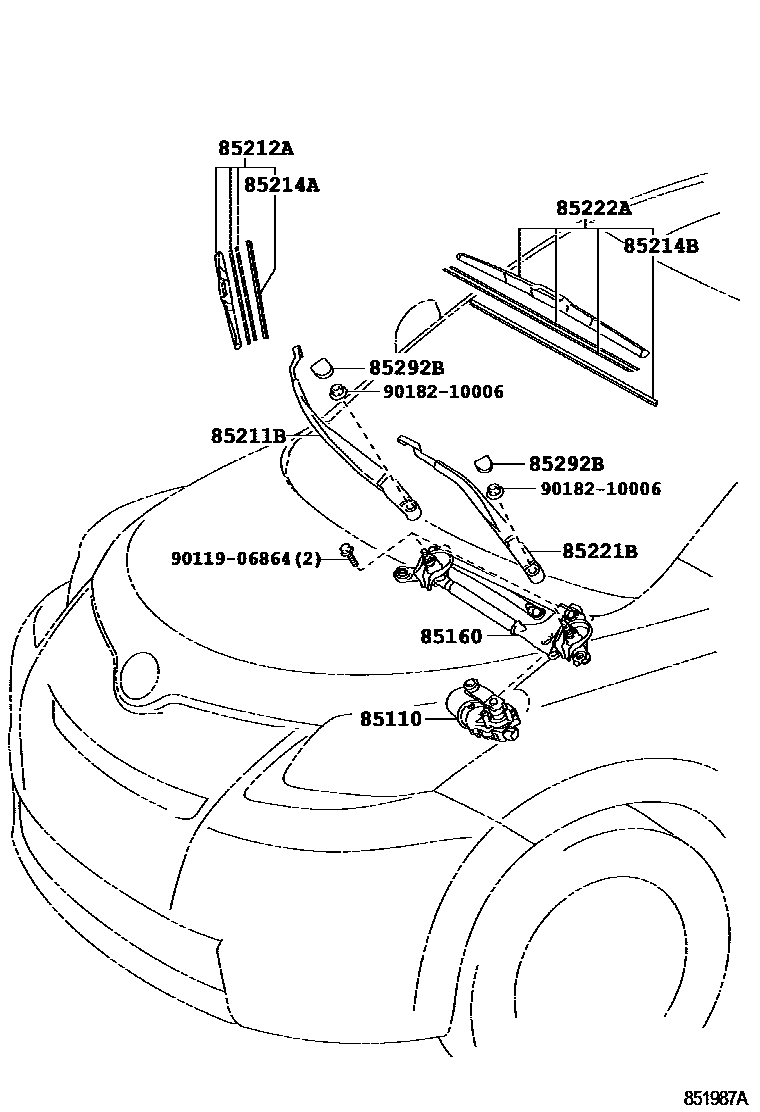 85212A
85214A
85222A
85214B
85292B
90182-10006
85211B
85292B
90182-10006
90119-06864(2)
85221B
85160
85110
851987A