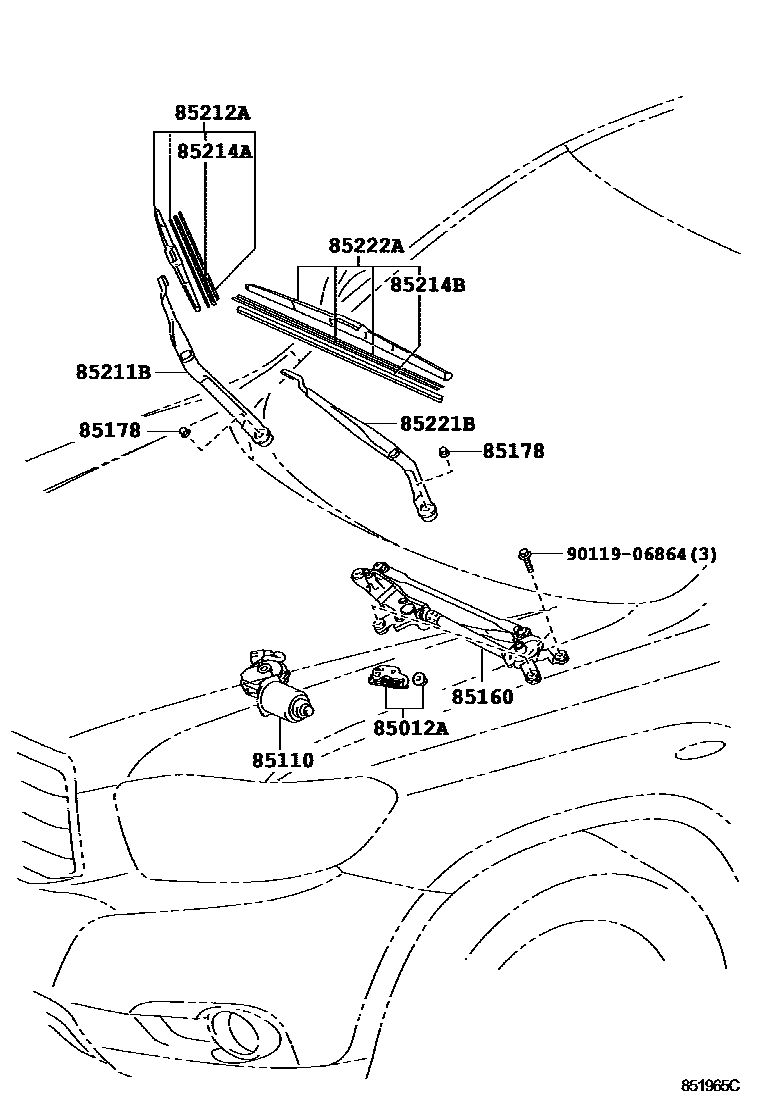 85212A
85214A
85222A
85214B
85211B
85178
85221B
85178
90119-06864(3)
85160
85012A
85110
851965C