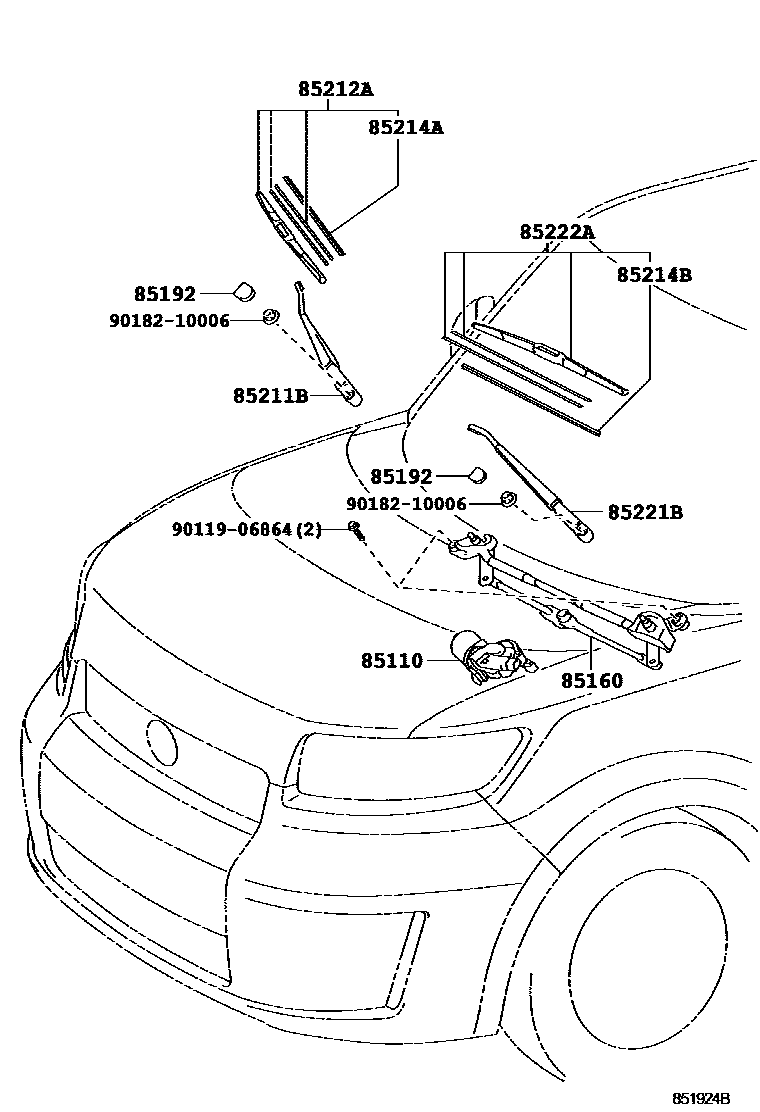 85212A
85214A
85222A
85214B
85192
90182-10006
85211B
85192
90182-10006
85221B
90119-06864(2)
85110
85160
851924B