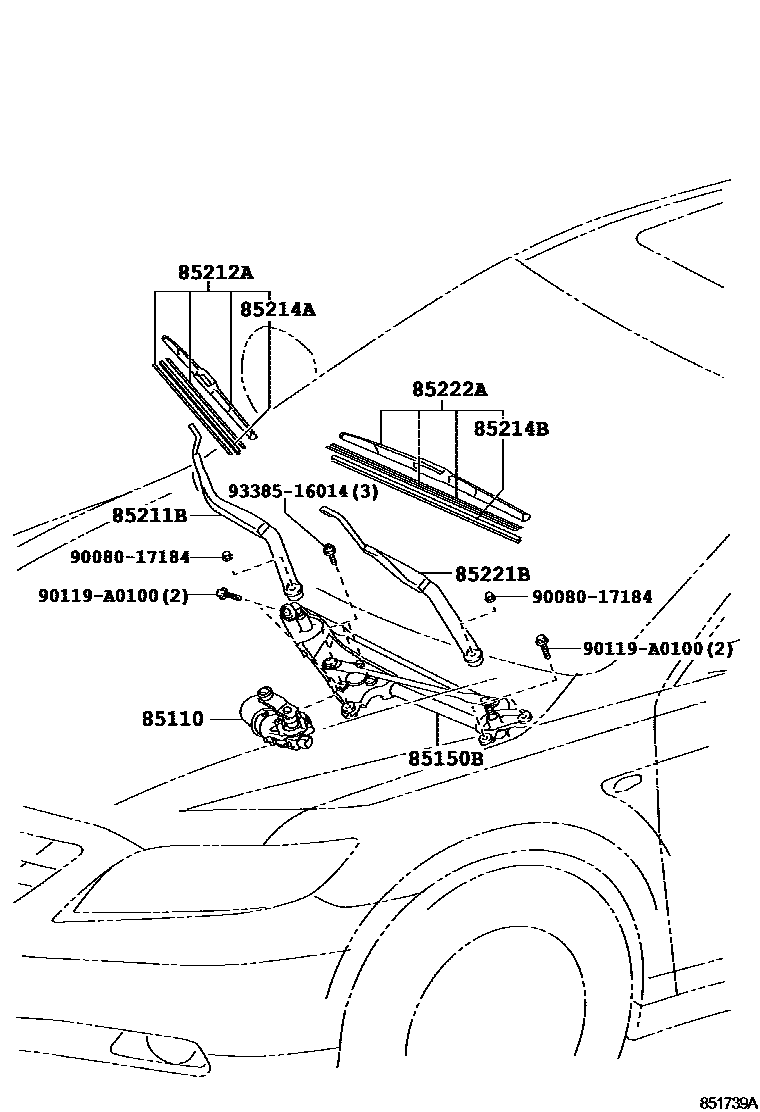 85212A
85214A
85222A
85214B
93385-16014(3)
85211B
90080-17184
85221B
90119-A0100(2)
90080-17184
90119-A0100(2)
85110
85150B
851739A