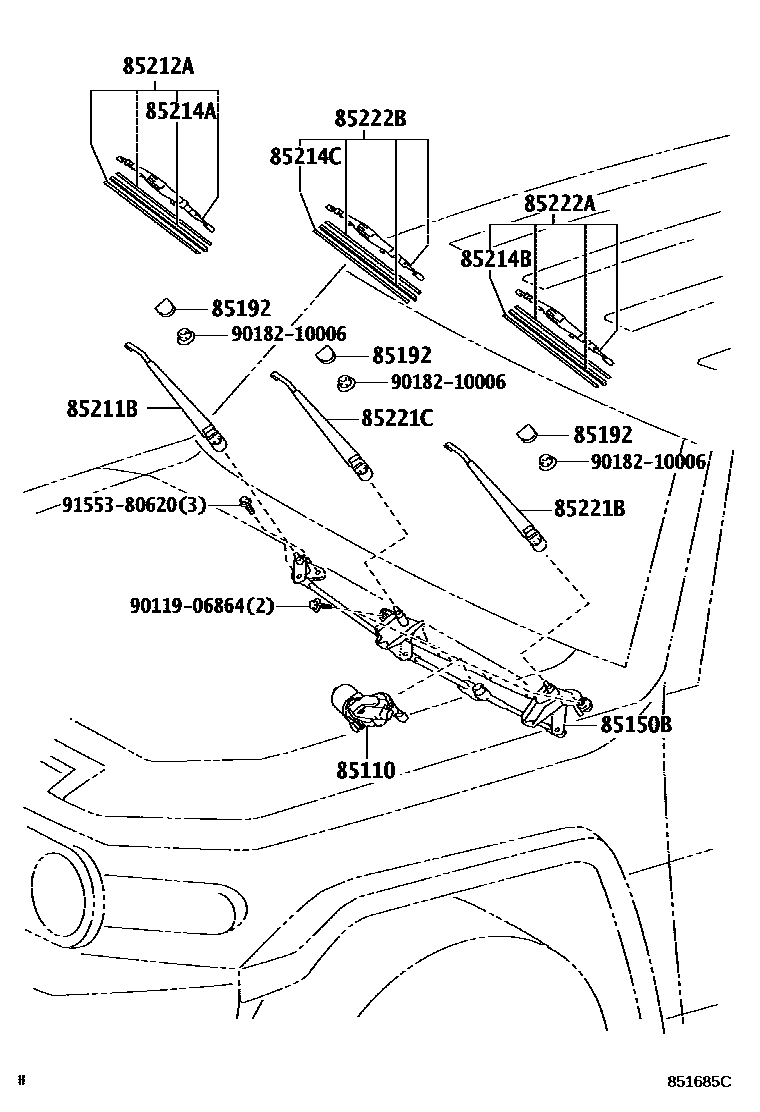 85212A
85214A
85222B
85214C
85222A
85214B
85192
90182-10006
85192
90182-10006
85211B
85221C
85192
90182-10006
91553-80620(3)
85221B
90119-06864(2)
85150B
85110
#
851685C