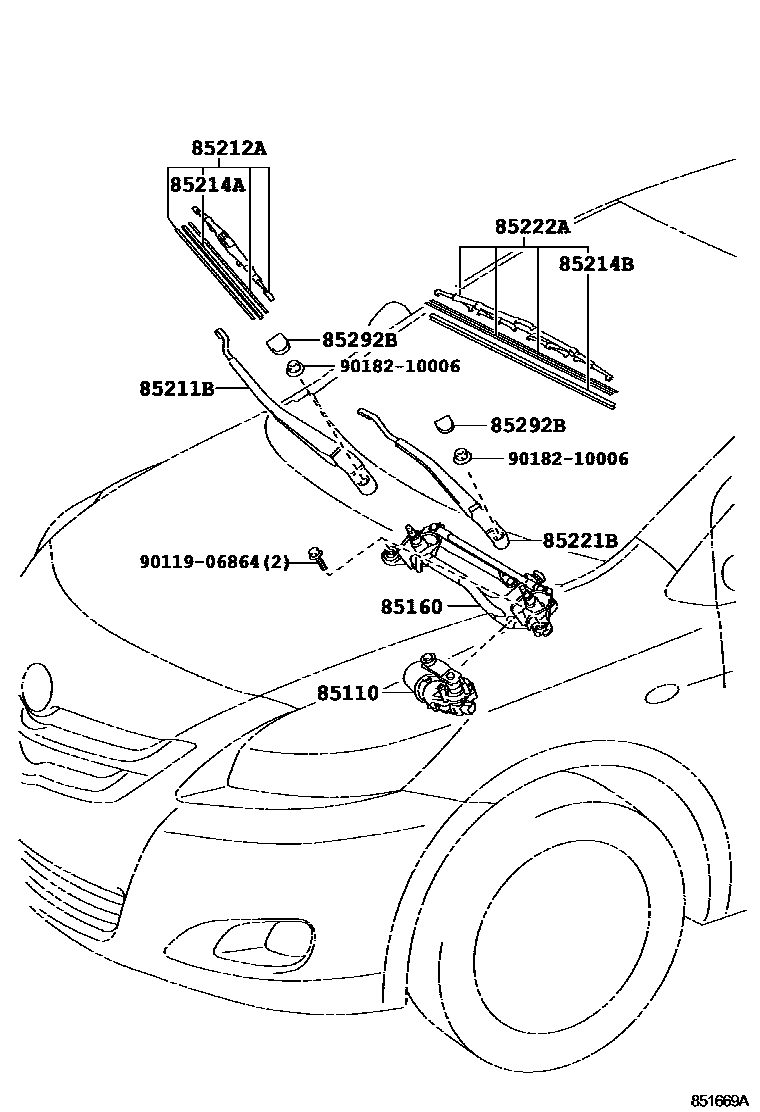 85212A
85214A
85222A
85214B
85292B
90182-10006
85211B
85292B
90182-10006
85221B
90119-06864(2)
85160
85110
851669A