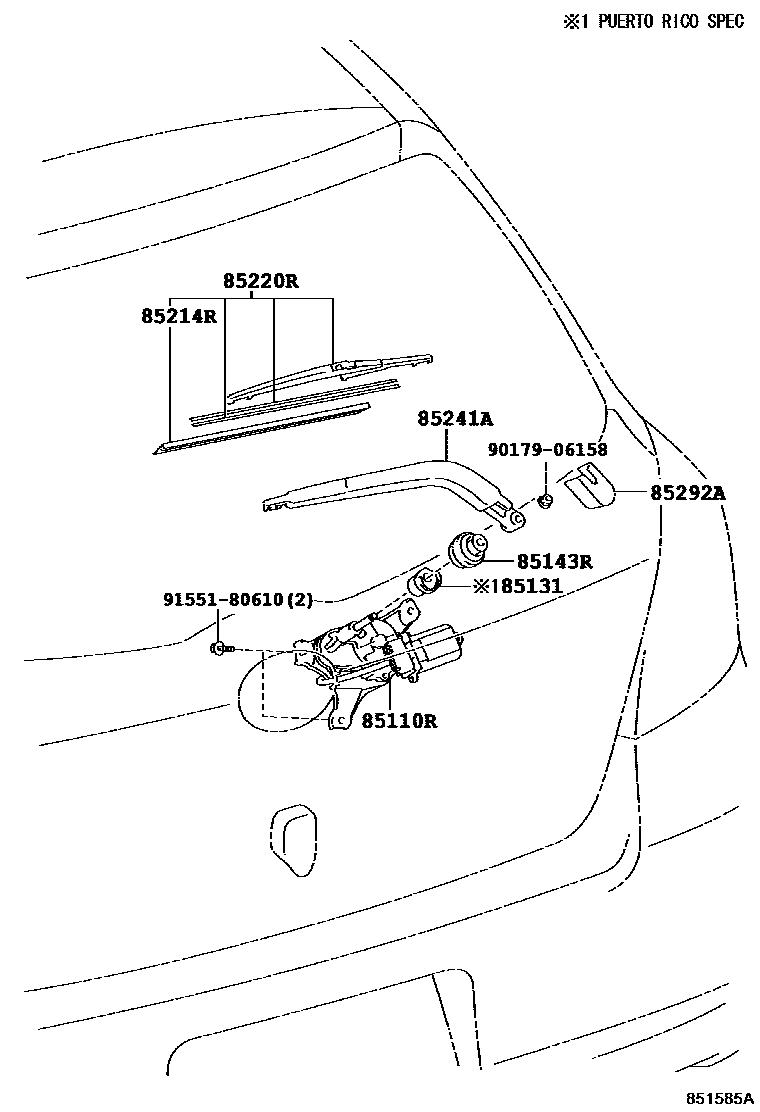 ※1 PUERTO RICO SPEC

85220R
85214R
85241A
90179-06158
85292A
85143R
※185131
91551-80610(2)
85110R

851585A