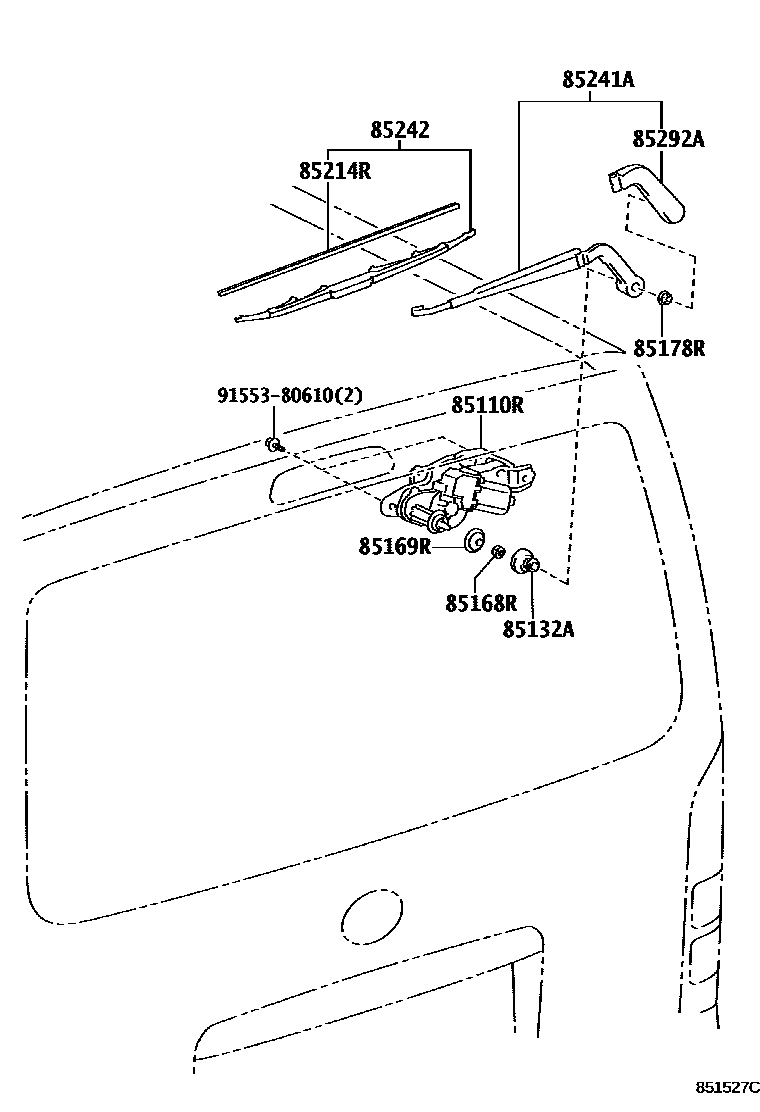 85241A
85242
85292A
85214R
85178R
91553-80610(2)
85110R
85169R
85168R
85132A
851527C