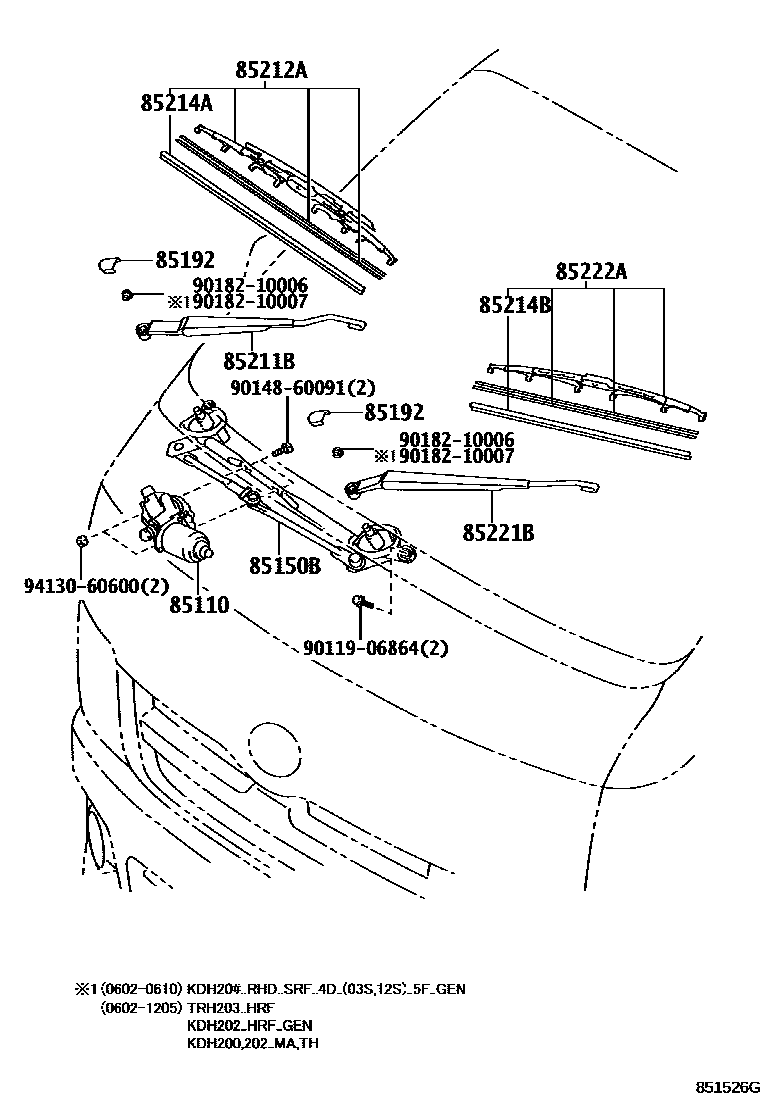 85212A
85214A
85192
90182-10006
※1 90182-10007
85211B
85222A
85214B
90148-60091(2)
85192
90182-10006
※1 90182-10007
85221B
85150B
94130-60600(2)
85110
90119-06864(2)

※1 (0602-0610) KDH20#..RHD..SRF..4D..(03S,12S)..5F..GEN
(0602-1205) TRH203..HRF
KDH202..HRF..GEN
KDH200,202..MA,TH

851526G