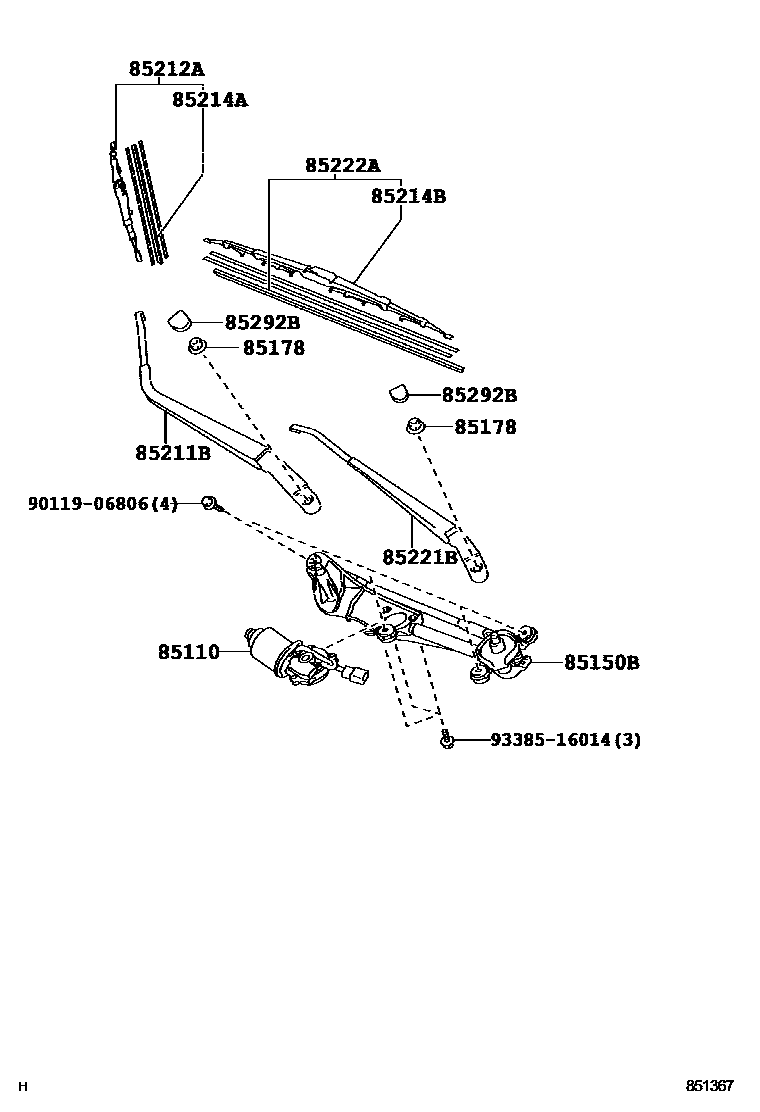 85212A
85214A
85222A
85214B
85292B
85178
85292B
85178
85211B
90119-06806(4)
85221B
85110
85150B
93385-16014(3)
H
851367