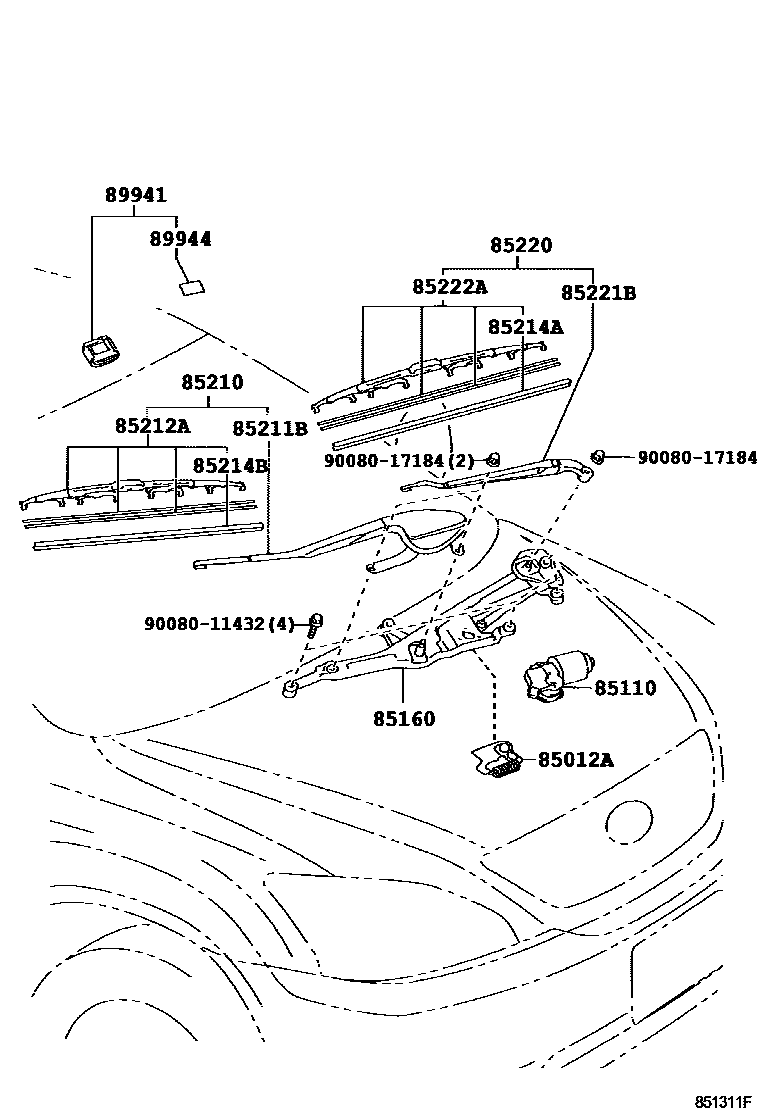 89941
89944
85220
85222A
85221B
85214A
85210
85212A
85211B
85214B
90080-17184(2)
90080-17184
90080-11432(4)
85110
85160
85012A
851311F