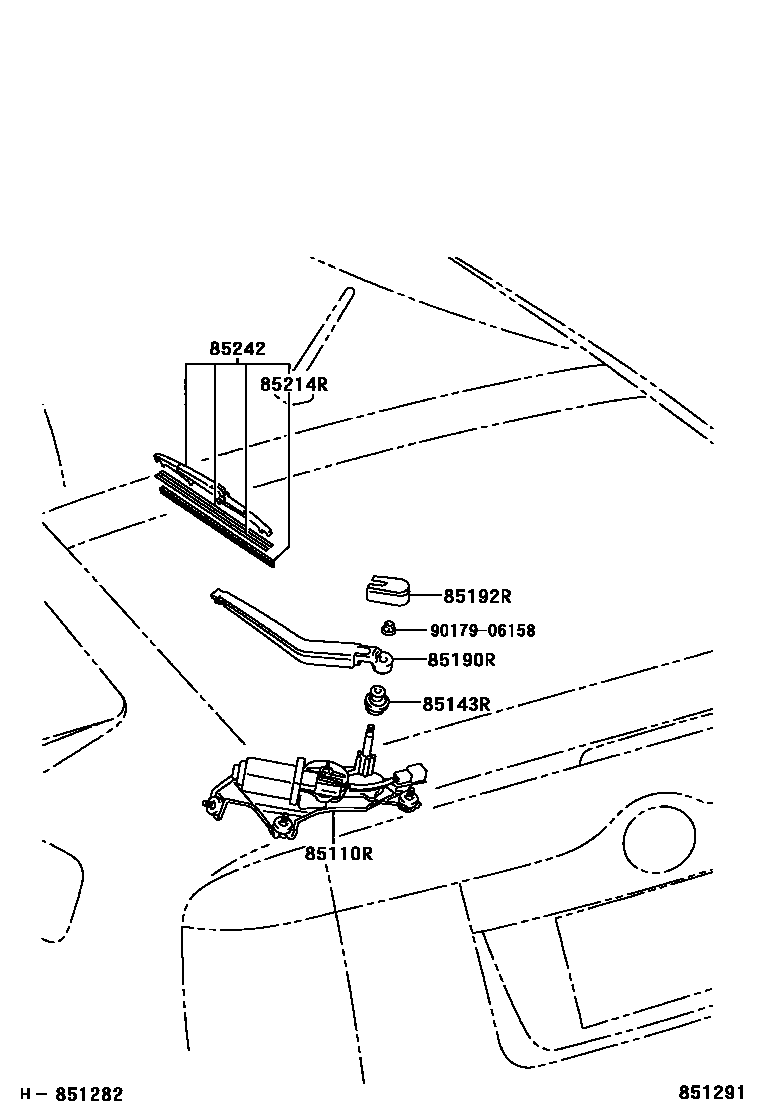 85242
85214R
85192R
90179-06158
85190R
85143R
85110R
H - 851282
851291