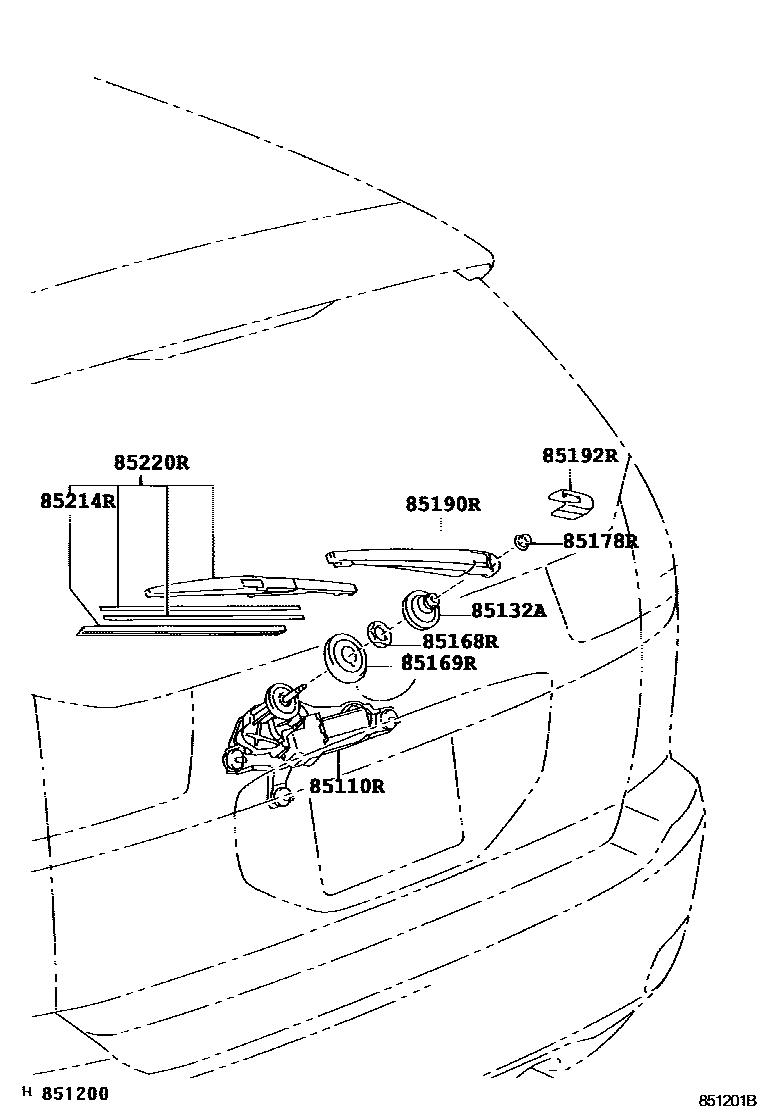 85220R
85214R
85192R
85190R
85178R
85132A
85168R
85169R
85110R
H 851200
851201B