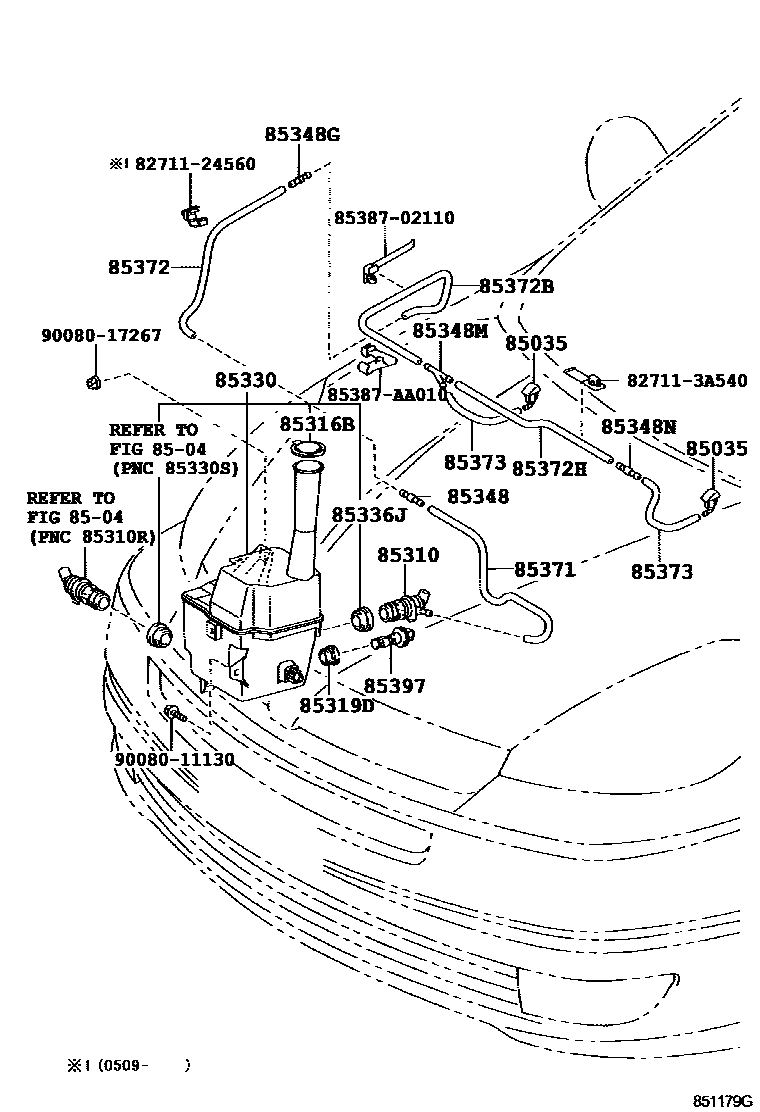 85348G
※1 82711-24560
85387-02110
85372
85372B
90080-17267
85348M
85035
85330
85387-AA010
82711-3A540
REFER TO
FIG 85-04
(PNC 85330S)
85316B
85348N
85035
85373
85372H
REFER TO
FIG 85-04
(PNC 85310R)
85348
85336J
85310
85371
85373
85397
85319D
90080-11130
※1 (0509- )
851179G