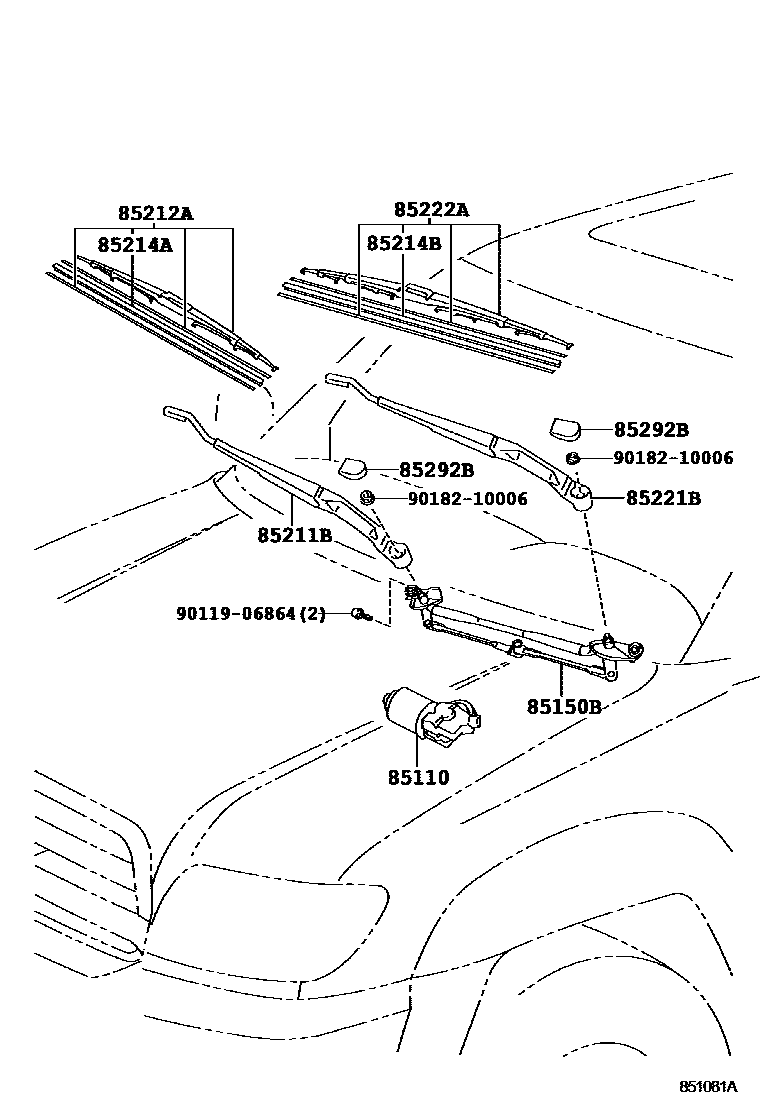 85212A
85214A
85222A
85214B
85292B
90182-10006
85221B
85292B
90182-10006
85211B
90119-06864(2)
85150B
85110
851081A