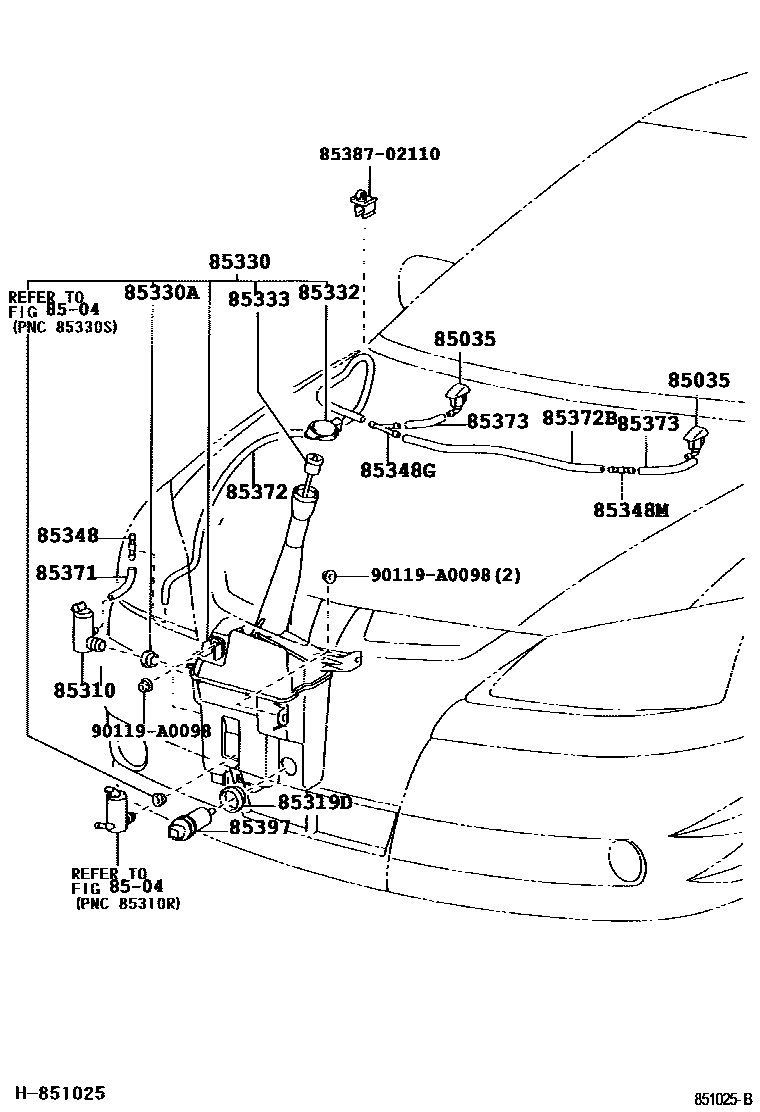 85387-02110

85330

REFER TO
FIG 85-04
(PNC 85330S)

85330A

85333

85332

85035

85035

85373

85372B

85373

85348G

85372

85348M

85348

85371

90119-A0098(2)

85310

90119-A0098

85319D

85397

REFER TO
FIG 85-04
(PNC 85310R)

H-851025

851025-B