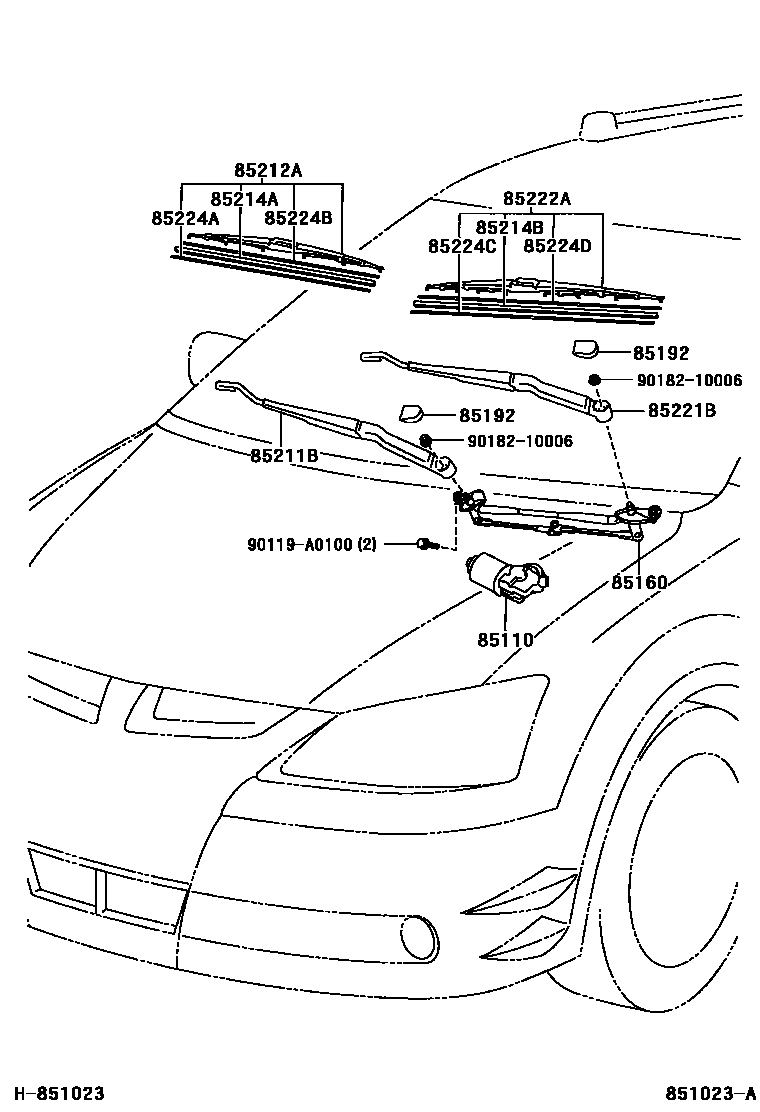 85212A
85214A
85224A
85224B

85222A
85214B
85224C
85224D

85192
90182-10006
85221B
85192
90182-10006
85211B
90119-A0100 (2)
85160
85110

H-851023
851023-A