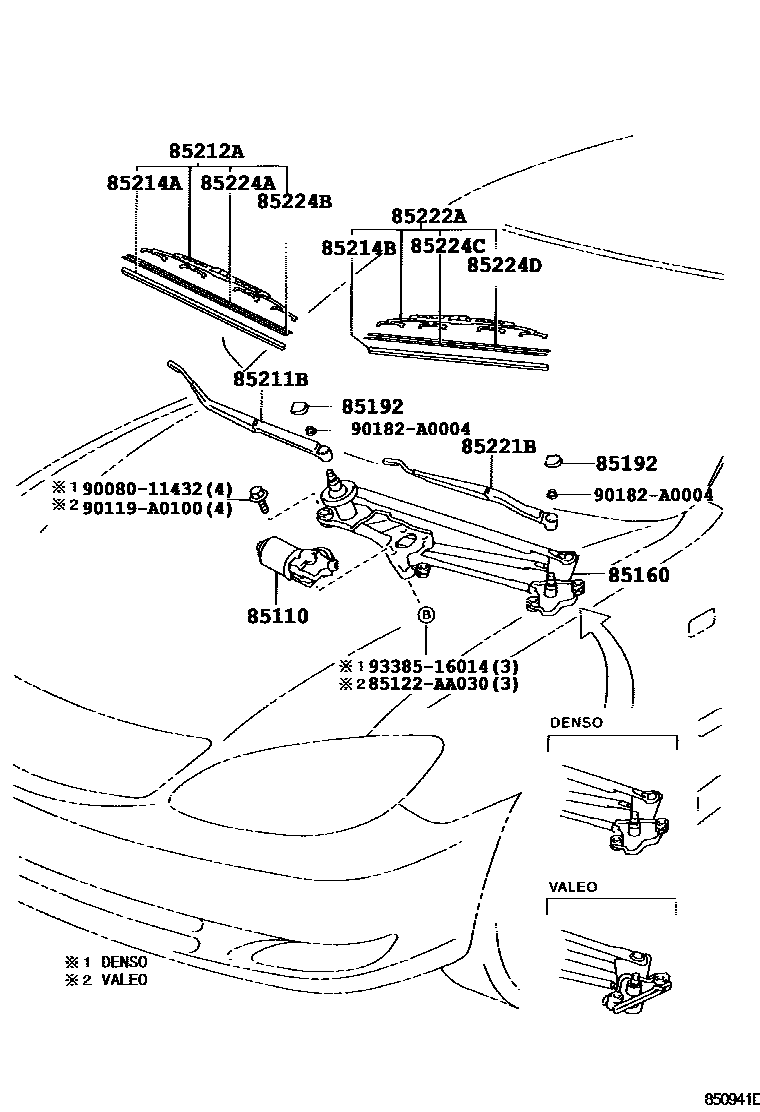 85212A
85214A
85224A
85224B
85222A
85214B
85224C
85224D
85211B
85192
90182-A0004
85221B
85192
90182-A0004
※1 90080-11432(4)
※2 90119-A0100(4)
85160
85110
B
※1 93385-16014(3)
※2 85122-AA030(3)
DENSO
VALEO
※1 DENSO
※2 VALEO
850941D