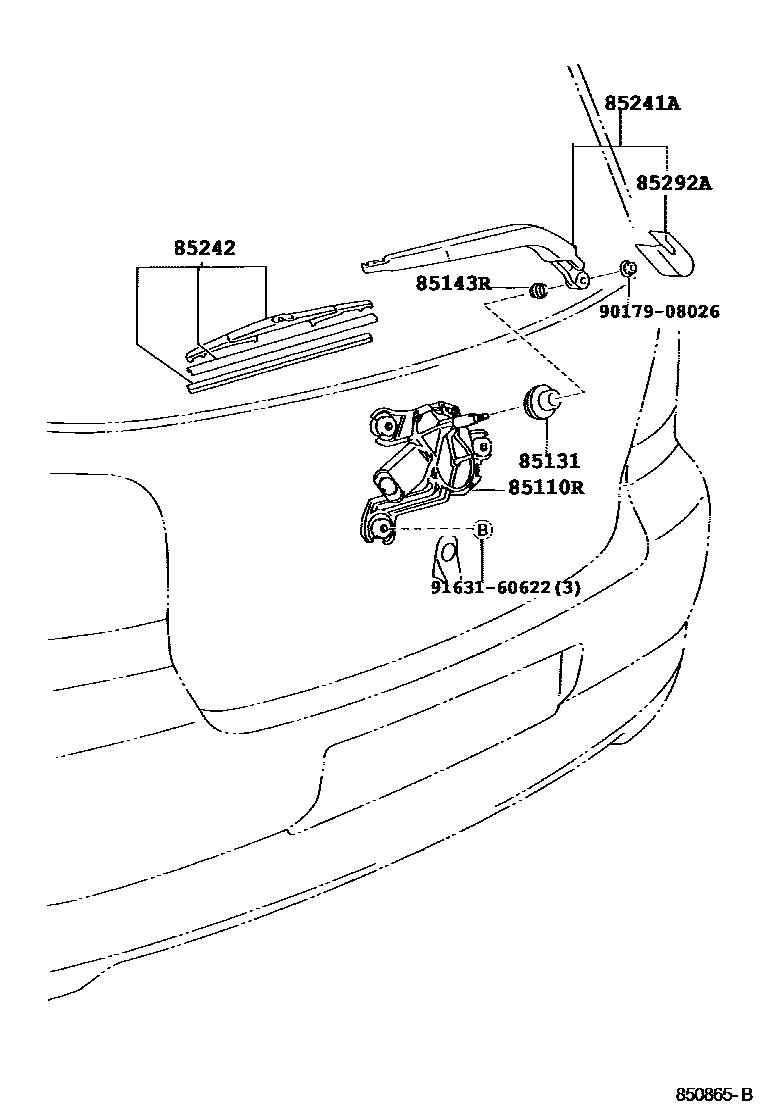 85241A
85292A
85242
85143R
90179-08026
85131
85110R
B
91631-60622(3)
850865-B