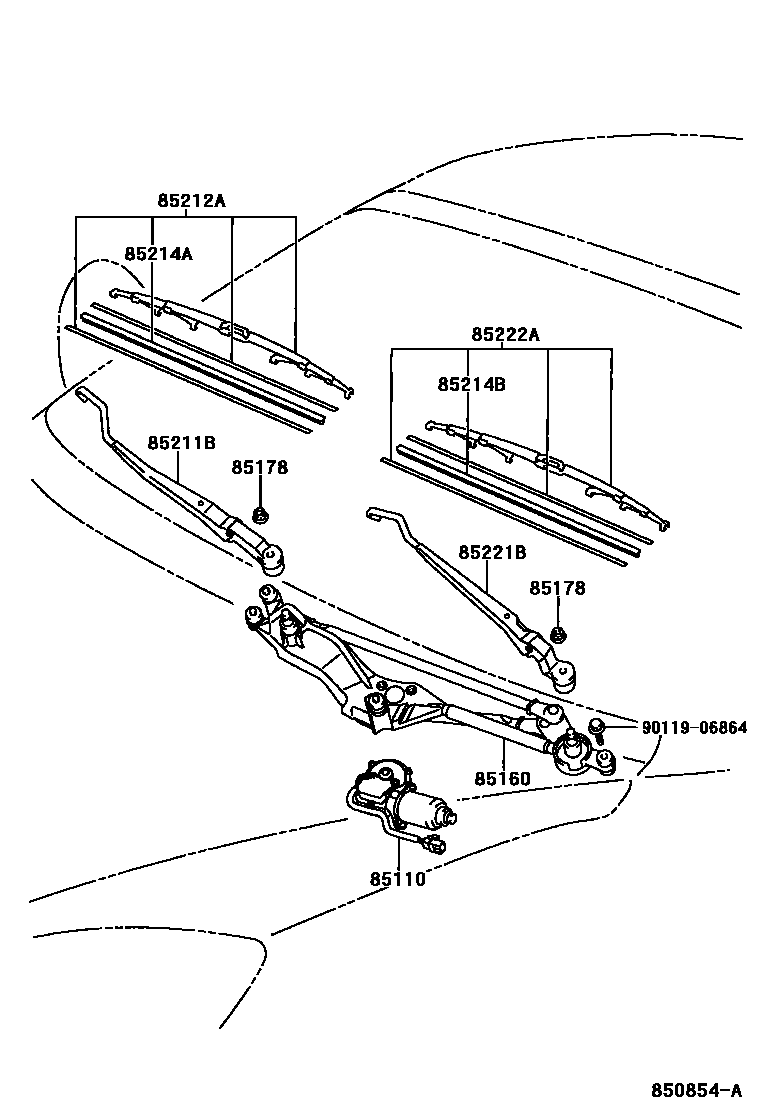 85212A
85214A
85222A
85214B
85211B
85178
85221B
85178
90119-06864
85160
85110
850854-A