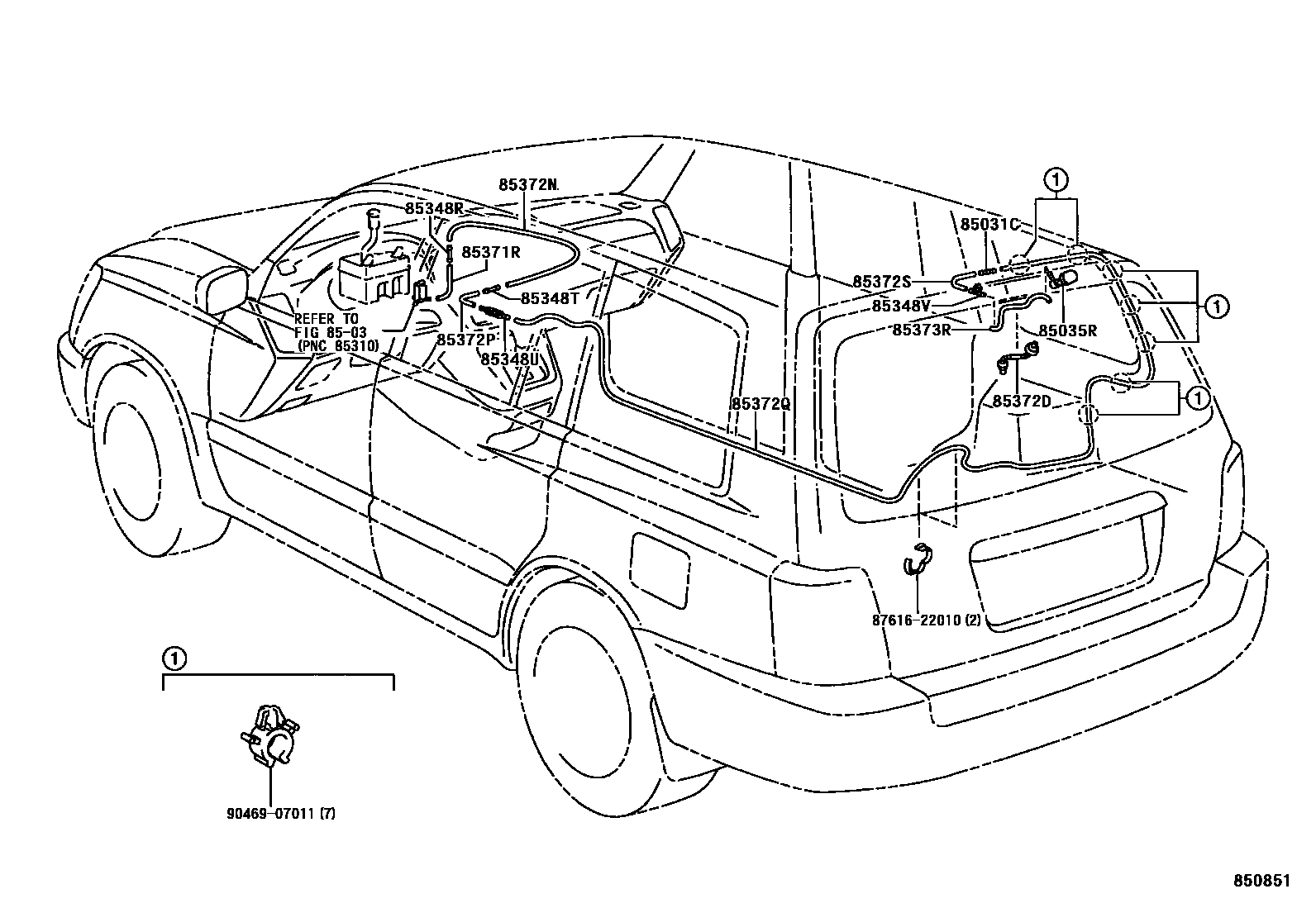 85372N
85348R
85371R
85348T
REFER TO
FIG 85-03
(PNC 85310)
85372P
85348U
85372Q
1
85031C
85372S
85348V
85373R
85035R
1
85372D
1
87616-22010 (2)
1
90469-07011 (7)
850851