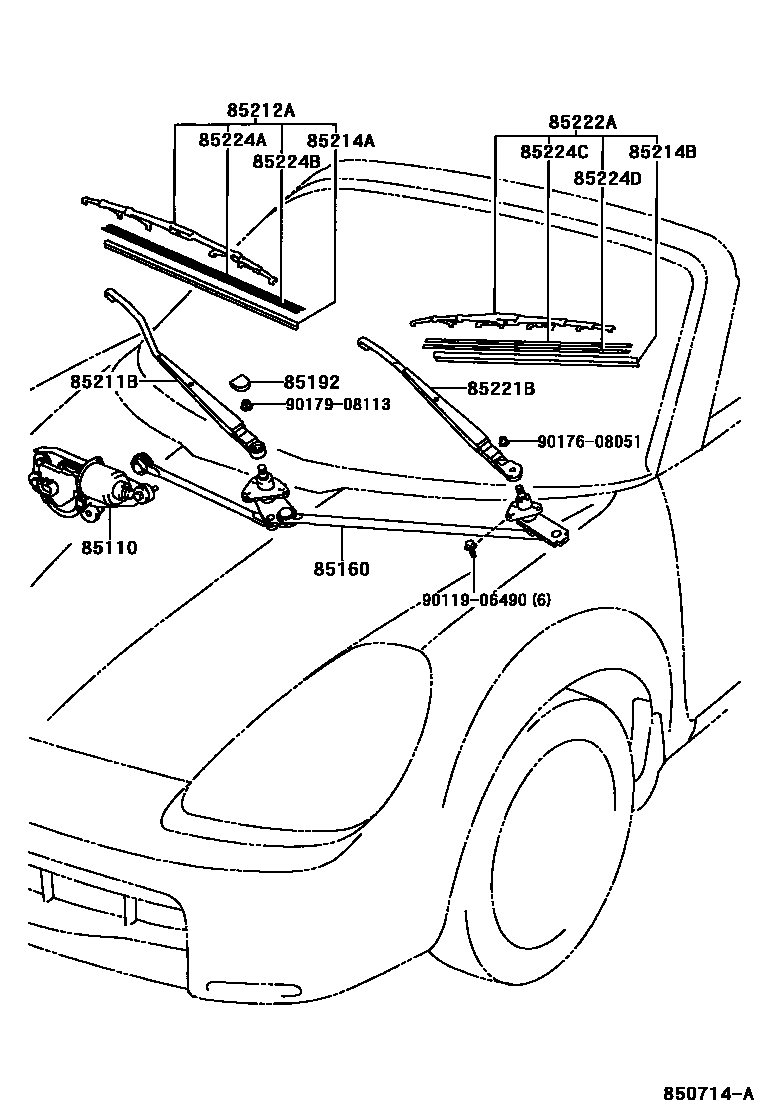 85212A
85224A
85214A
85224B
85222A
85224C
85214B
85224D
85211B
85192
90179-08113
85221B
90176-08051
85110
85160
90119-06490 (6)
850714-A