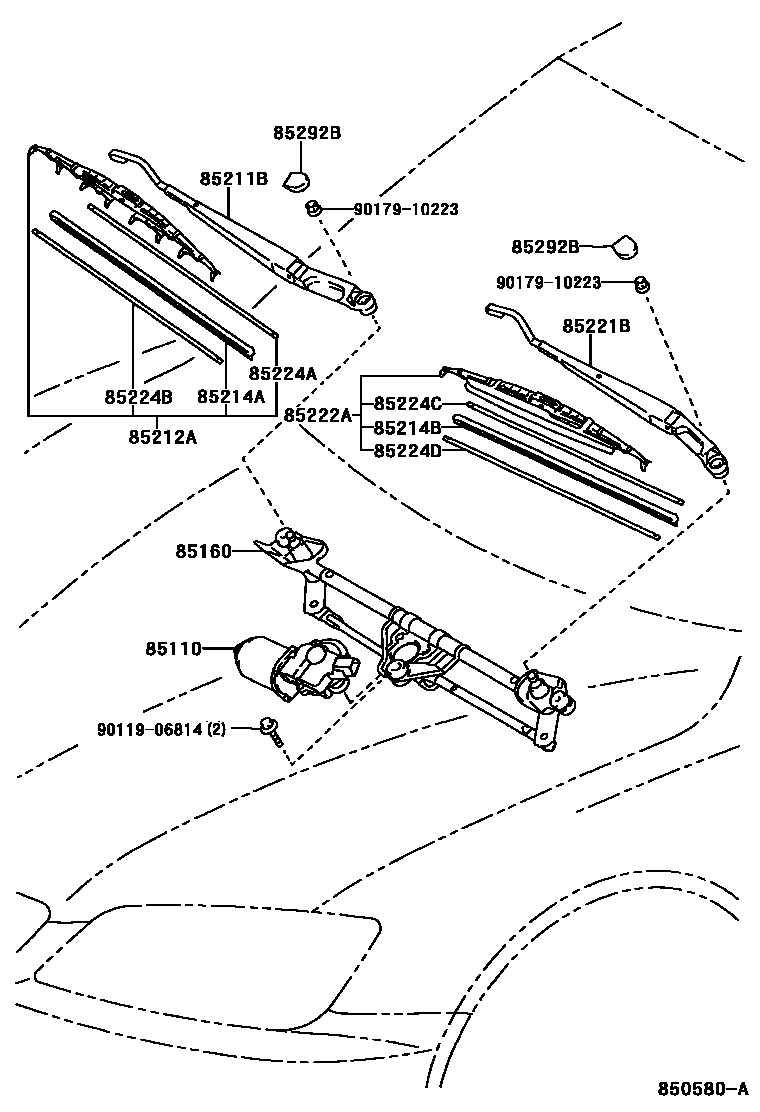 85292B
85211B
90179-10223
85292B
90179-10223
85221B
85224A
85224B
85214A
85212A
85222A
85224C
85214B
85224D
85160
85110
90119-06814 (2)
850580-A