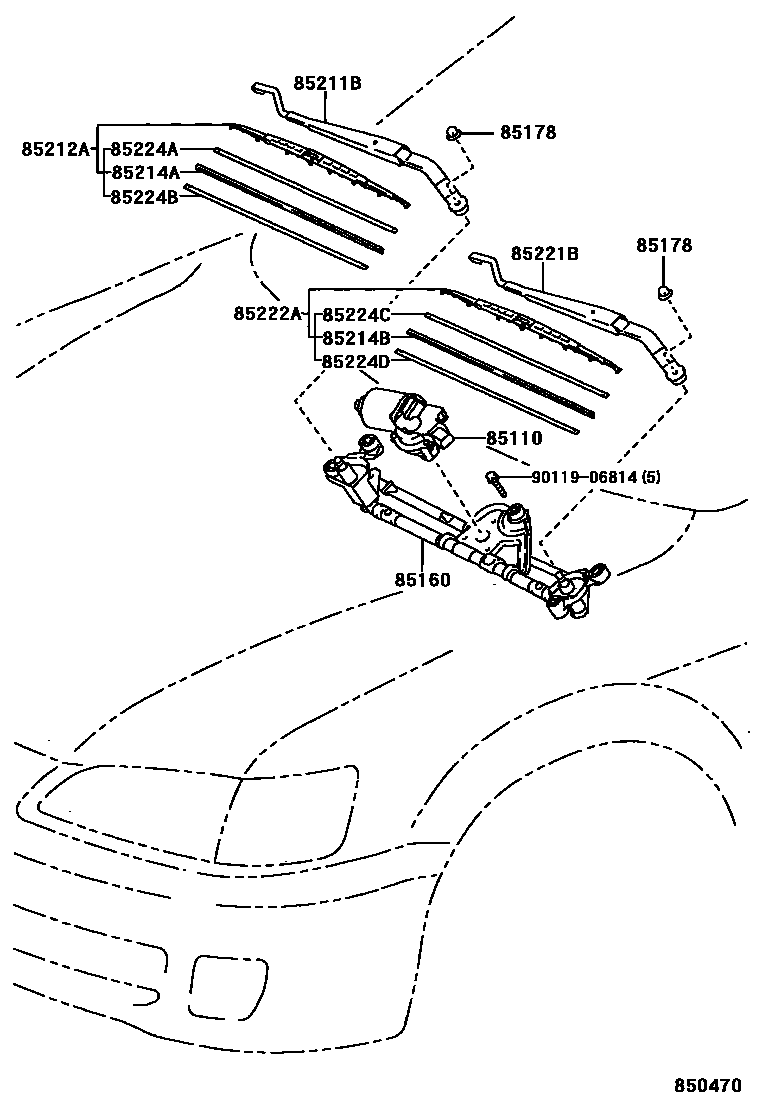 85211B
85178
85212A
85224A
85214A
85224B
85221B
85178
85222A
85224C
85214B
85224D
85110
90119-06814 (5)
85160
850470