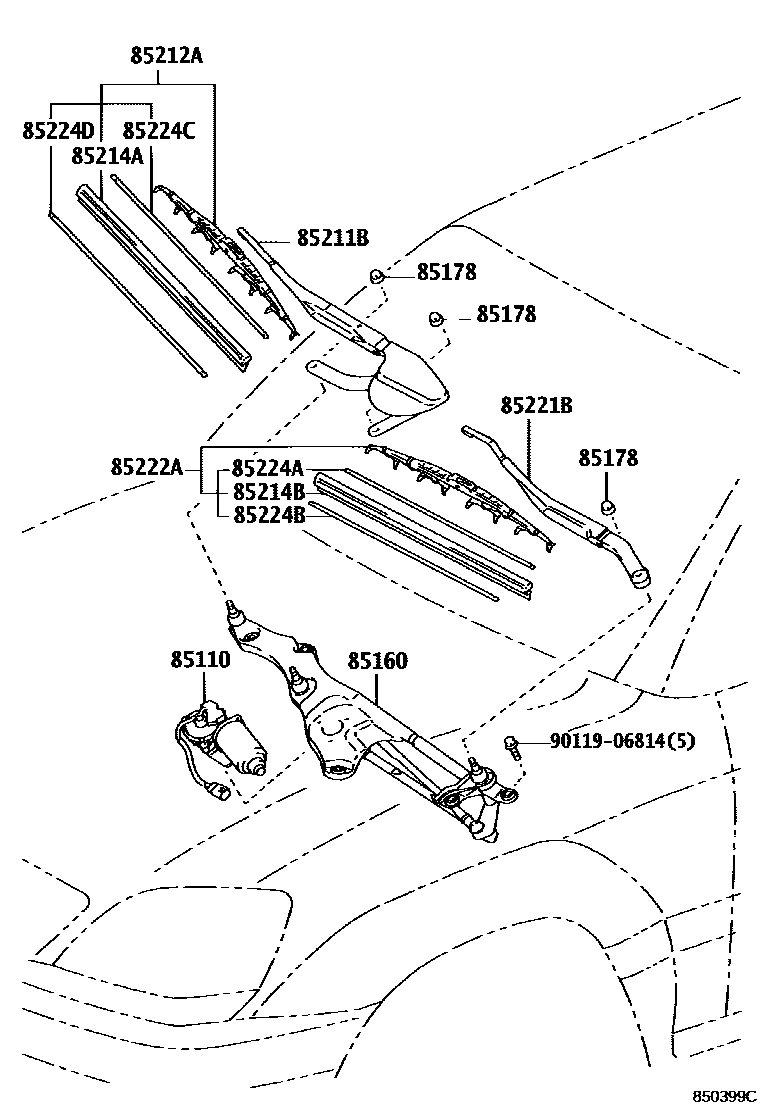 85212A
85224D
85224C
85214A
85211B
85178
85178
85221B
85178
85222A
85224A
85214B
85224B
85110
85160
90119-06814(5)
850399C