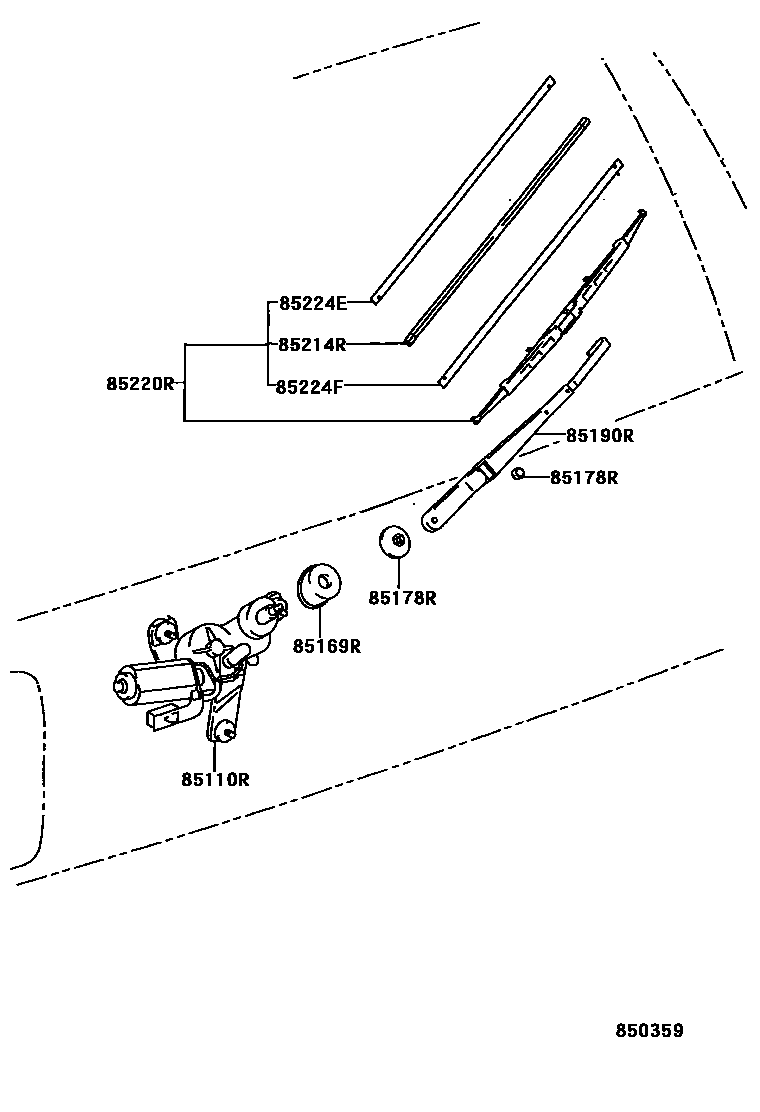 85224E
85214R
85220R
85224F
85190R
85178R
85178R
85169R
85110R
850359