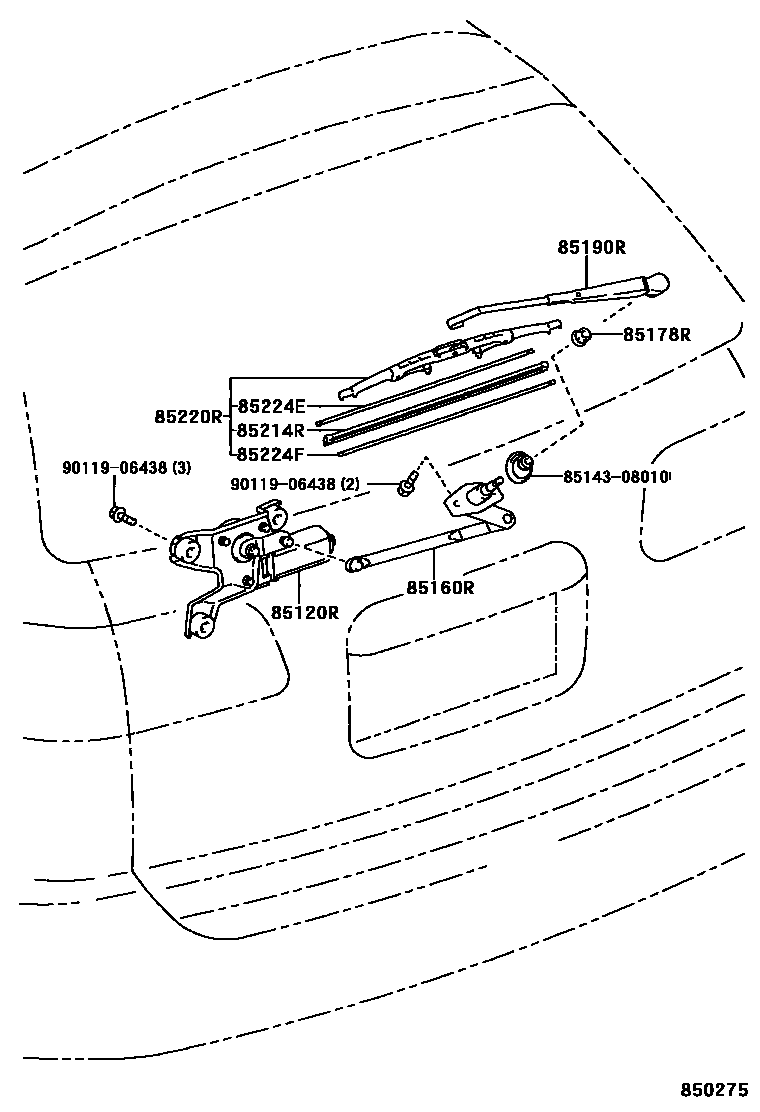 85190R
85178R
85220R
85224E
85214R
85224F
90119-06438 (3)
90119-06438 (2)
85143-08010
85160R
85120R
850275