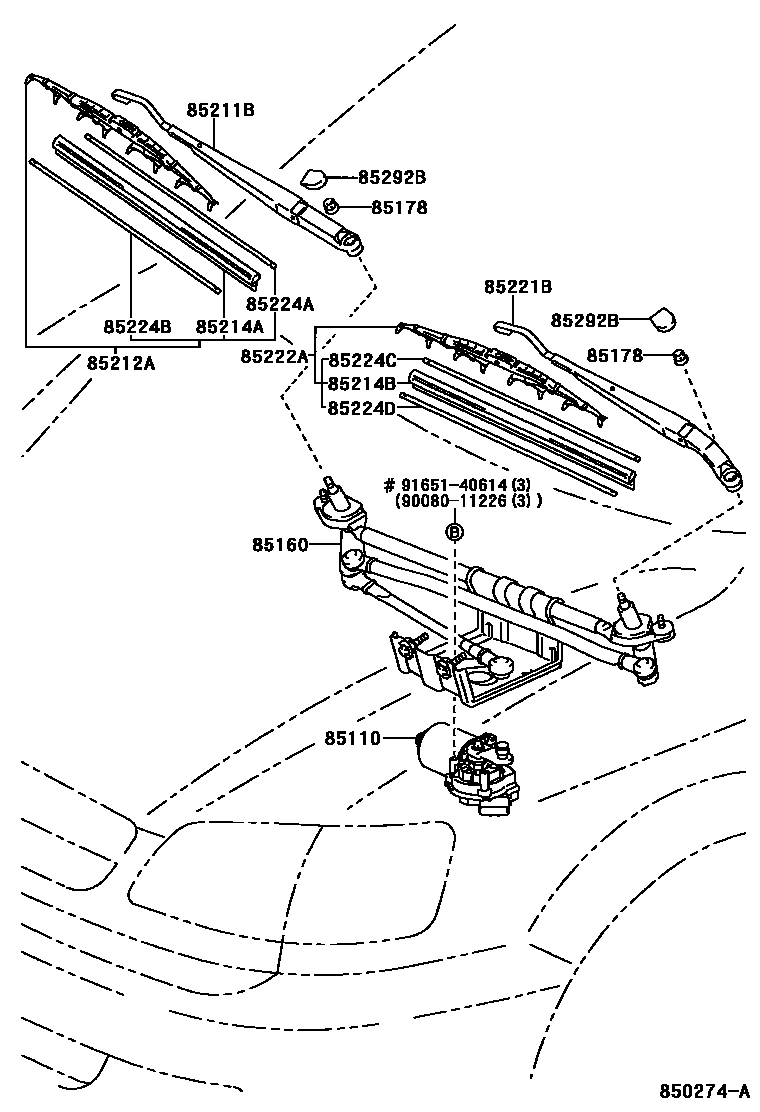 85211B
85292B
85178
85224A
85224B
85214A
85212A
85221B
85292B
85178
85222A
85224C
85214B
85224D
# 91651-40614 (3)
(90080-11226 (3) )
B
85160
85110
850274-A