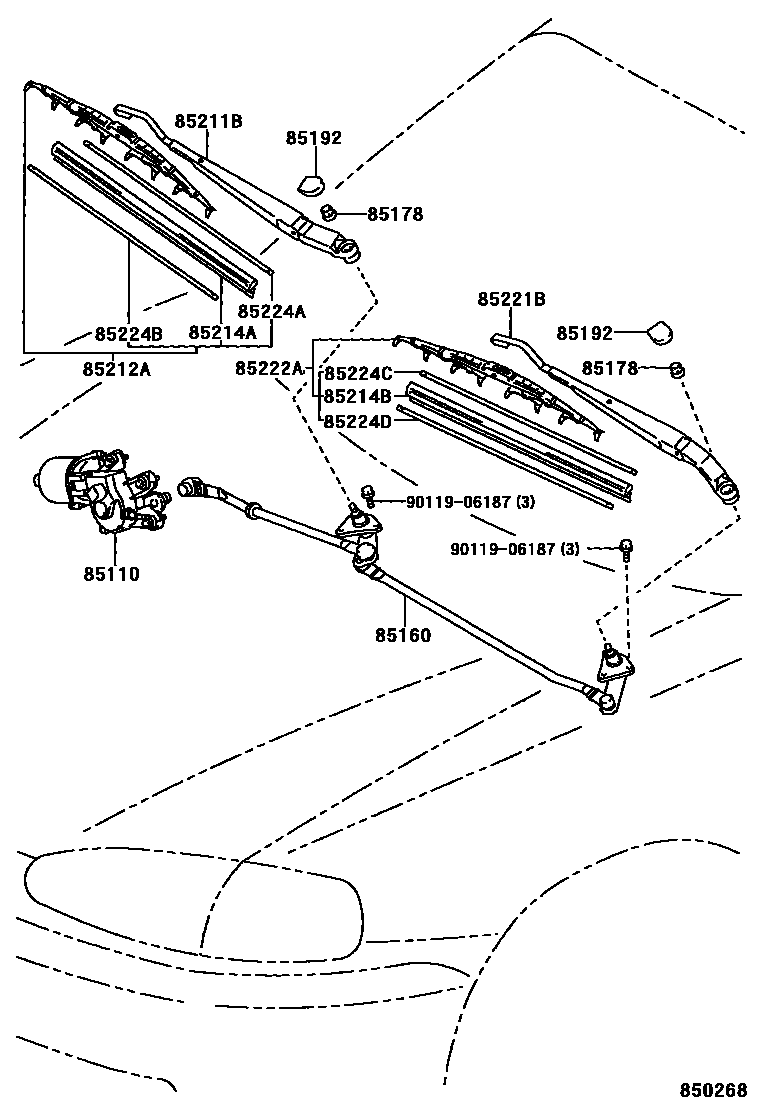 85211B
85192
85178
85224A
85224B
85214A
85212A
85221B
85192
85178
85222A
85224C
85214B
85224D
90119-06187 (3)
90119-06187 (3)
85110
85160
850268