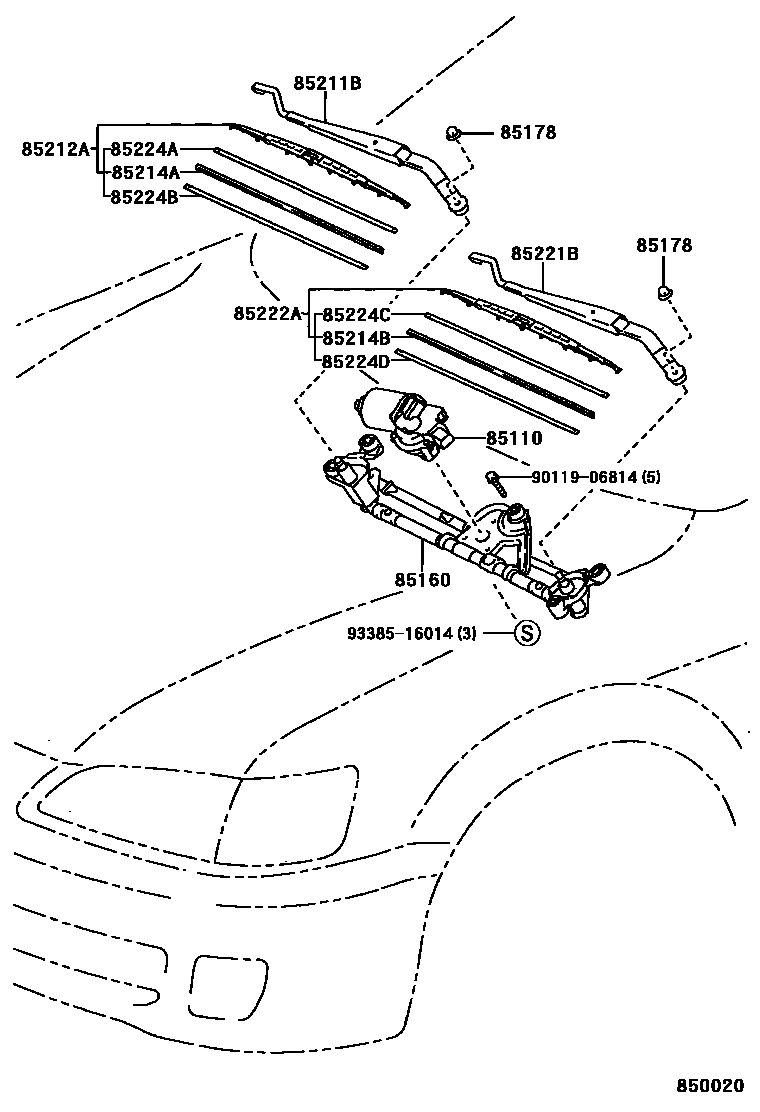 85211B
85178
85212A
85224A
85214A
85224B
85221B
85178
85222A
85224C
85214B
85224D
85110
90119-06814 (5)
85160
93385-16014 (3)
S
850020