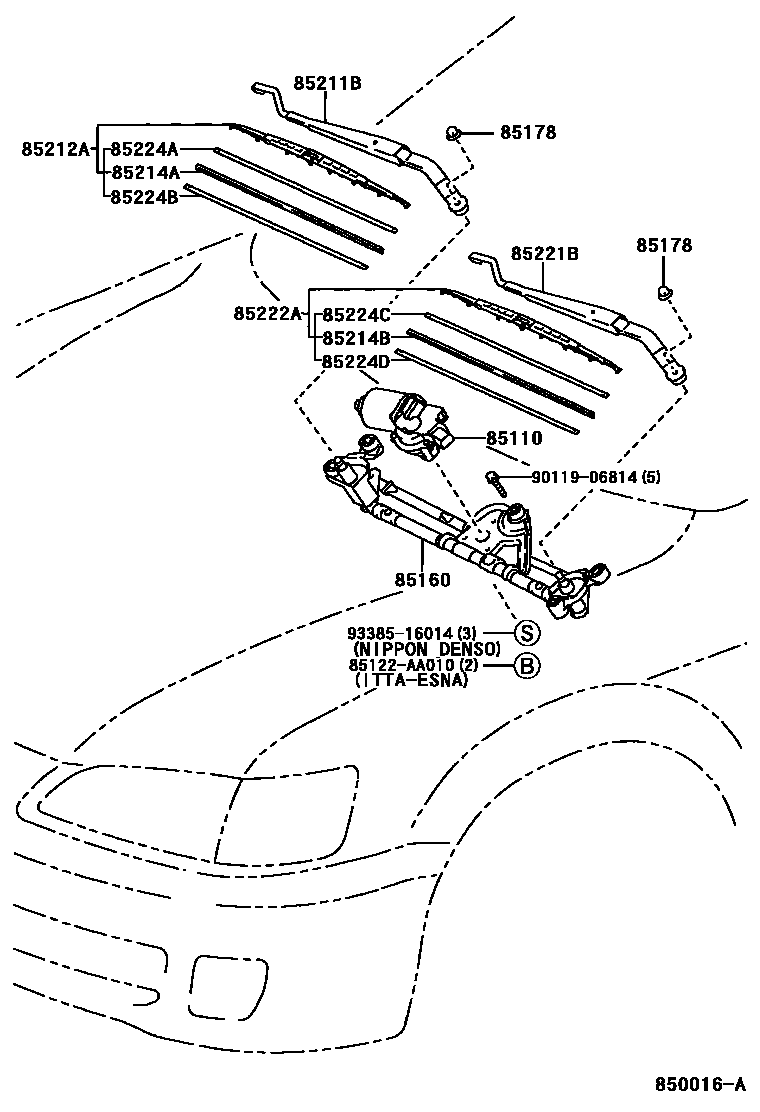 85211B
85178
85212A
85224A
85214A
85224B
85221B
85178
85222A
85224C
85214B
85224D
85110
90119-06814 (5)
85160
93385-16014 (3) S
(NIPPON DENSO)
85122-AA010 (2) B
(ITTA-ESNA)
850016-A