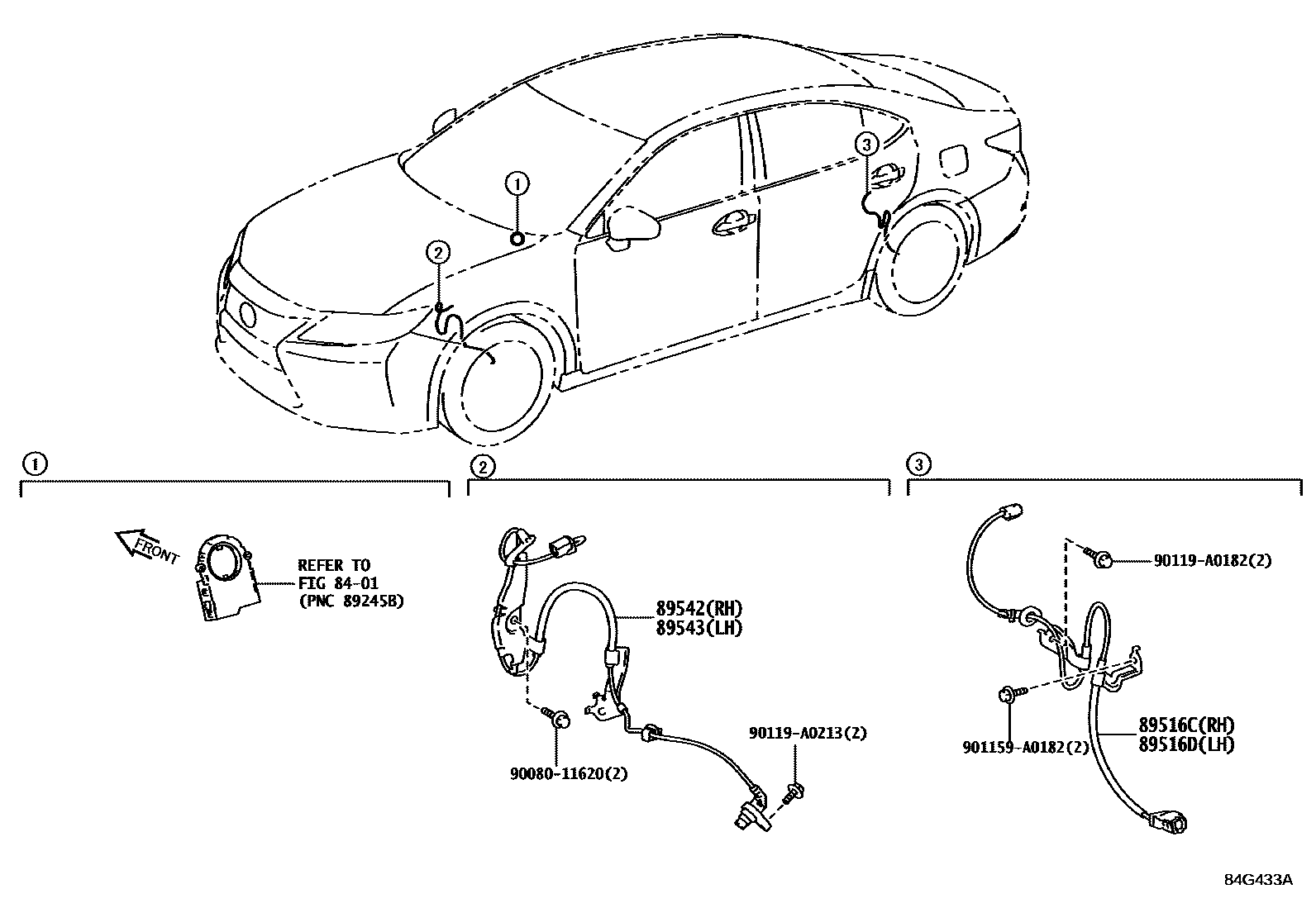 1
2
3

1
FRONT
REFER TO
FIG 84-01
(PNC 89245B)

2
89542(RH)
89543(LH)
90080-11620(2)
90119-A0213(2)

3
90119-A0182(2)
901159-A0182(2)
89516C(RH)
89516D(LH)

84G433A