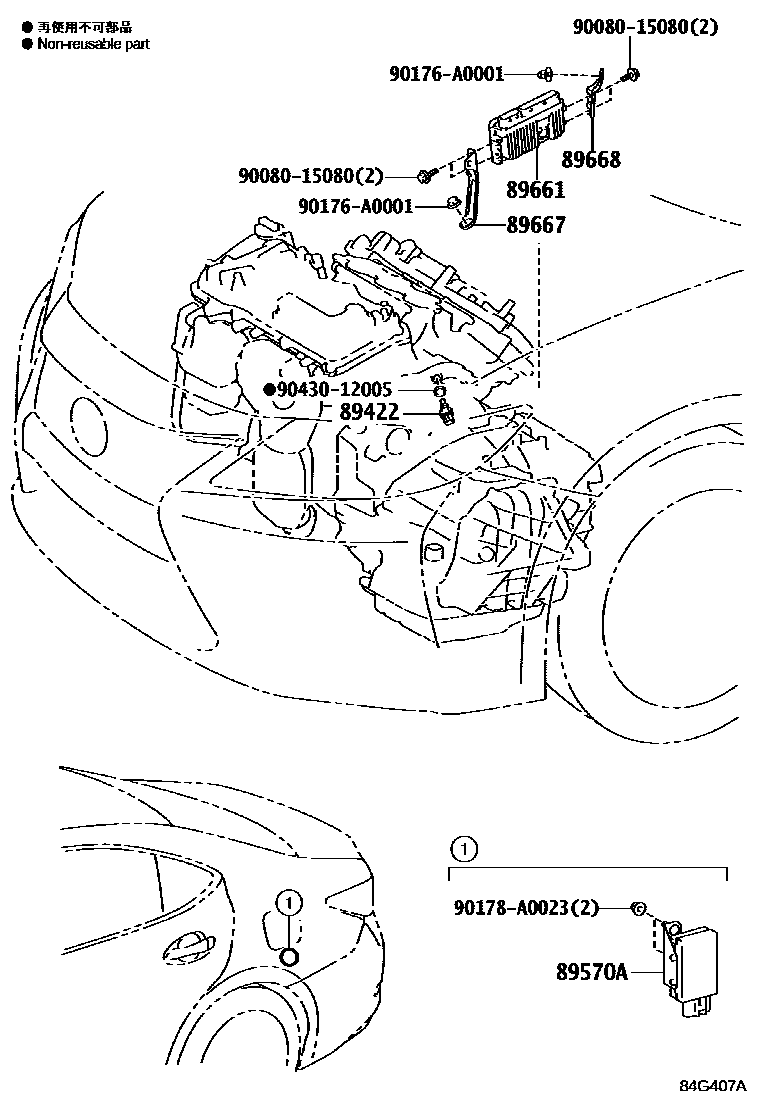 ● 再使用不可部品
● Non-reusable part

90080-15080(2)
90176-A0001
89668
90080-15080(2)
89661
90176-A0001
89667
●90430-12005
89422

①
①
90178-A0023(2)
89570A

84G407A