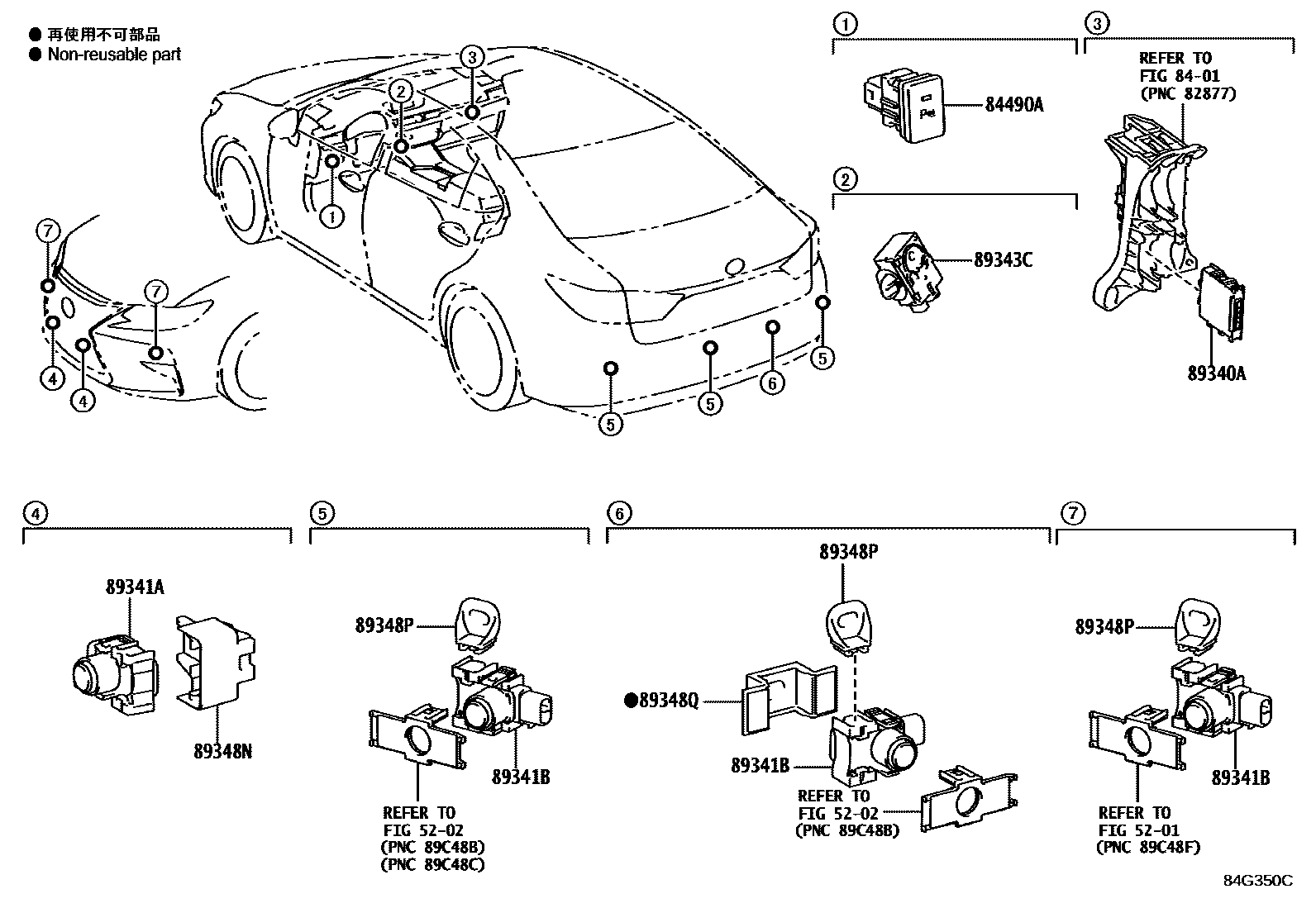 ● 再使用不可部品
● Non-reusable part

3
2
1
7
7
4
4
5
5
6
5

1
84490A

2
89343C

3
REFER TO
FIG 84-01
(PNC 82877)

89340A

4
89341A
89348N

5
89348P
89341B
REFER TO
FIG 52-02
(PNC 89C48B)
(PNC 89C48C)

6
89348P
●89348Q
89341B
REFER TO
FIG 52-02
(PNC 89C48B)

7
89348P
89341B
REFER TO
FIG 52-01
(PNC 89C48F)

84G350C