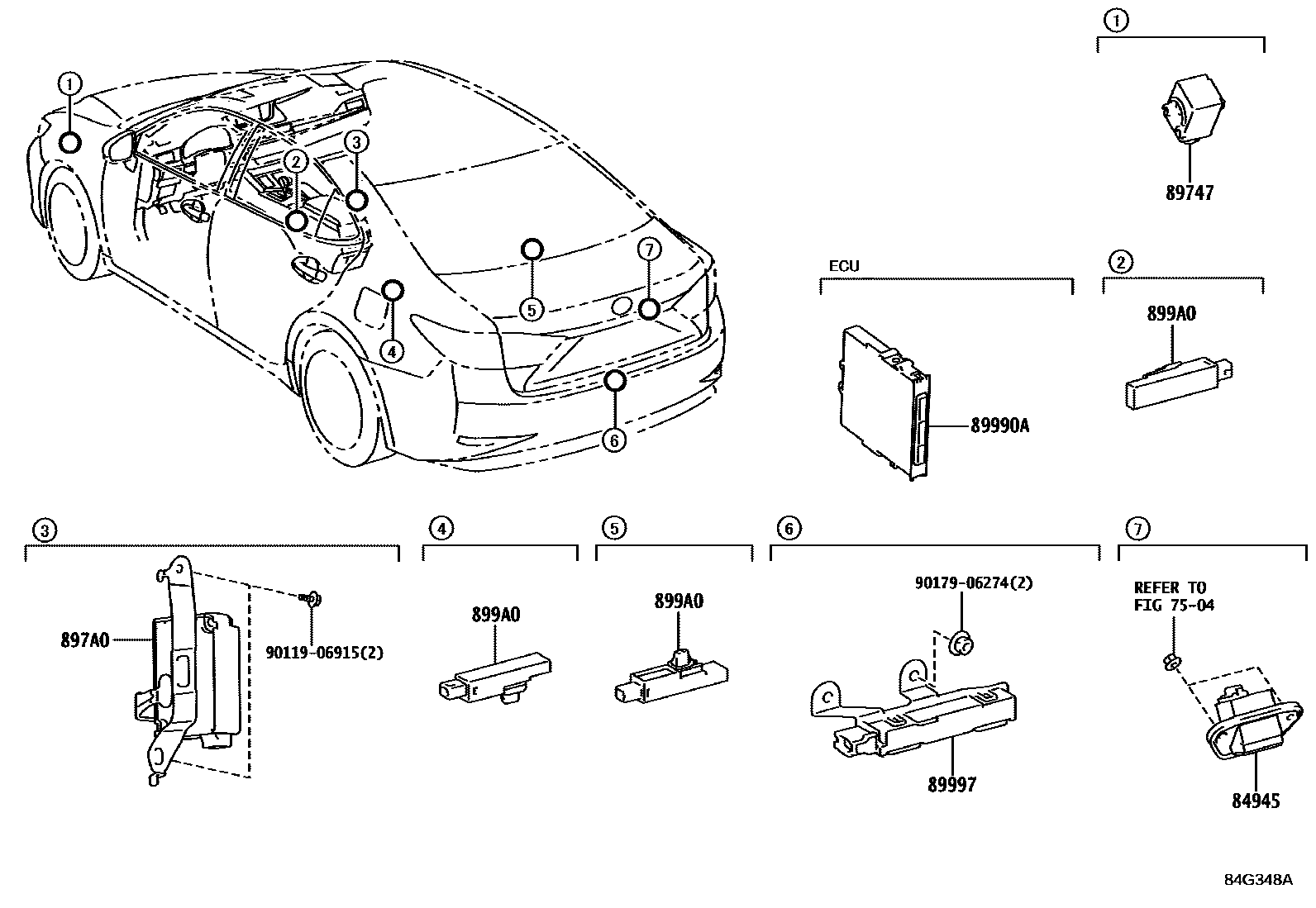 1
2
3
5
7
4
6

1
89747

ECU
89990A

2
899A0

3
897A0
90119-06915(2)

4
899A0

5
899A0

6
90179-06274(2)
89997

7
REFER TO
FIG 75-04
84945

84G348A