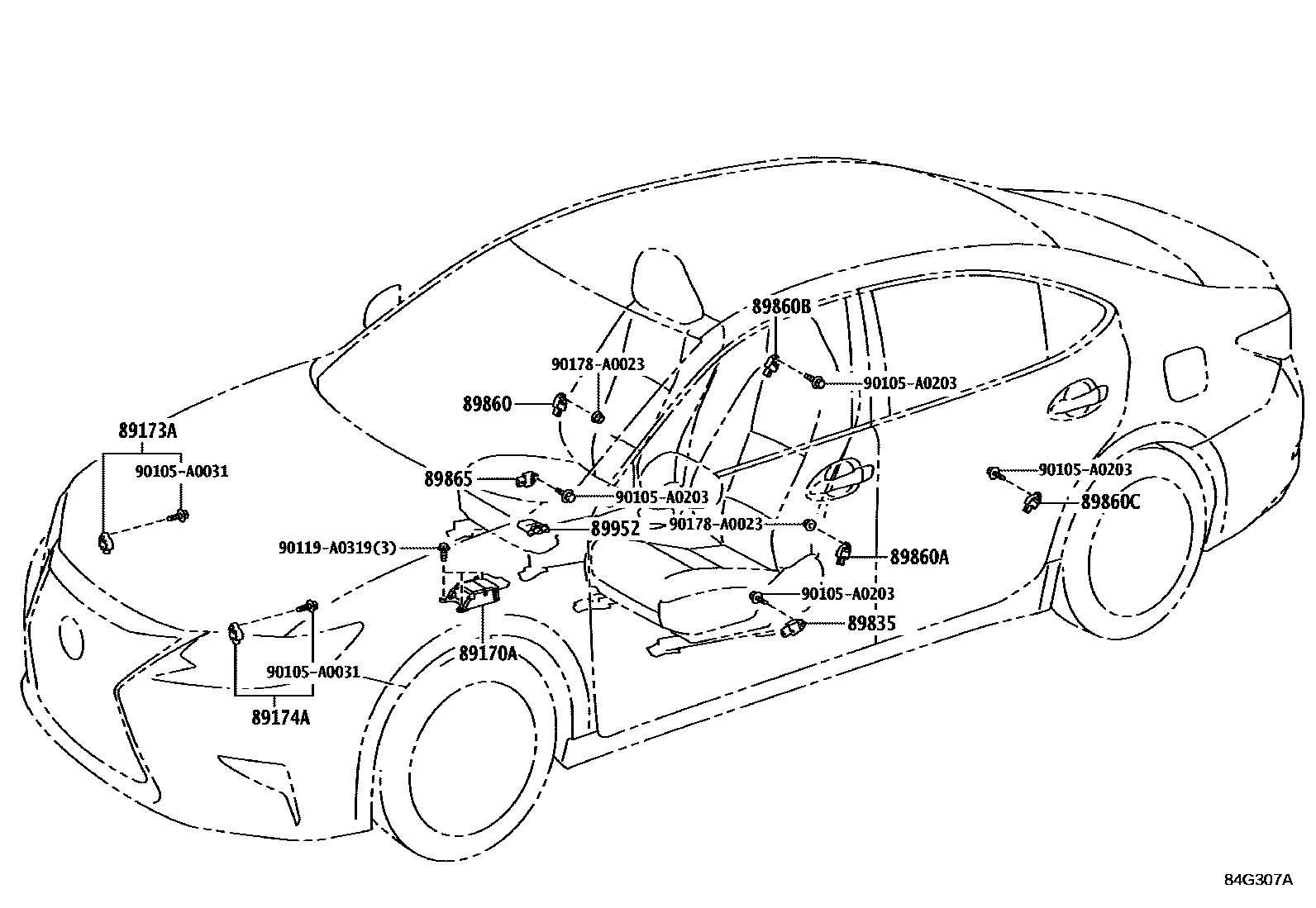 89860B
90178-A0023
90105-A0203
89860
89173A
90105-A0031
89865
90105-A0203
90105-A0203
89860C
89952
90178-A0023
90119-A0319(3)
89860A
90105-A0203
89835
89170A
90105-A0031
89174A
84G307A