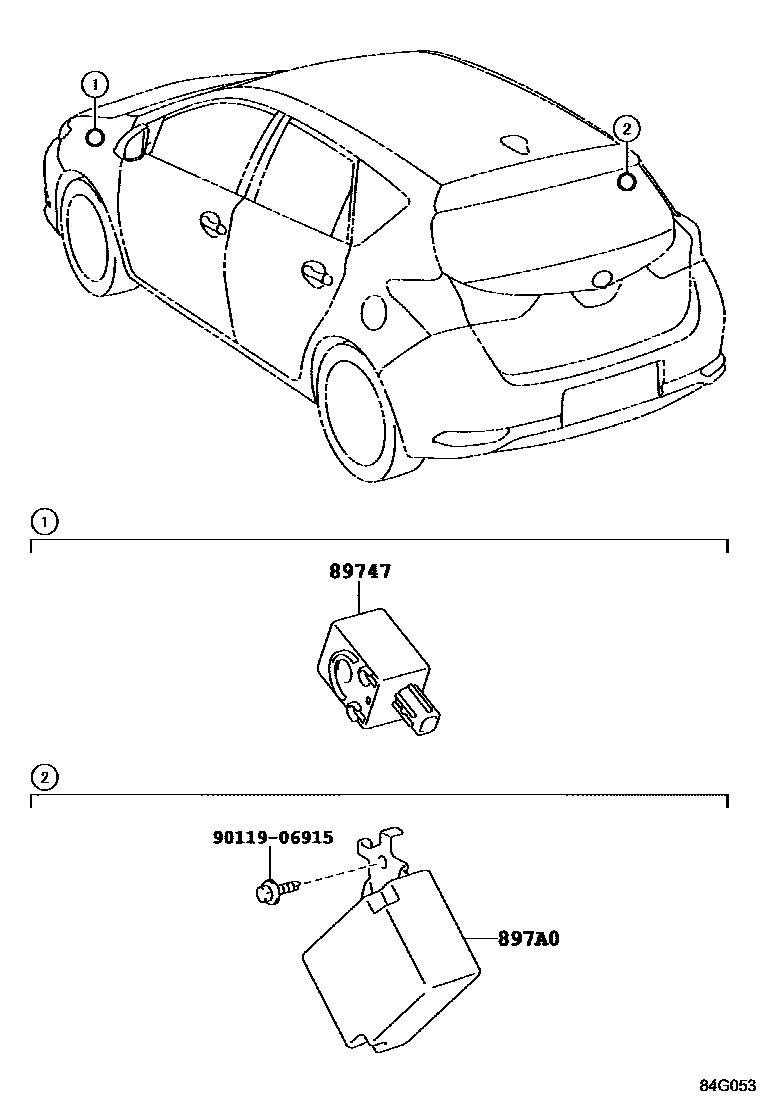 1
2
1
89747
2
90119-06915
897A0
84G053