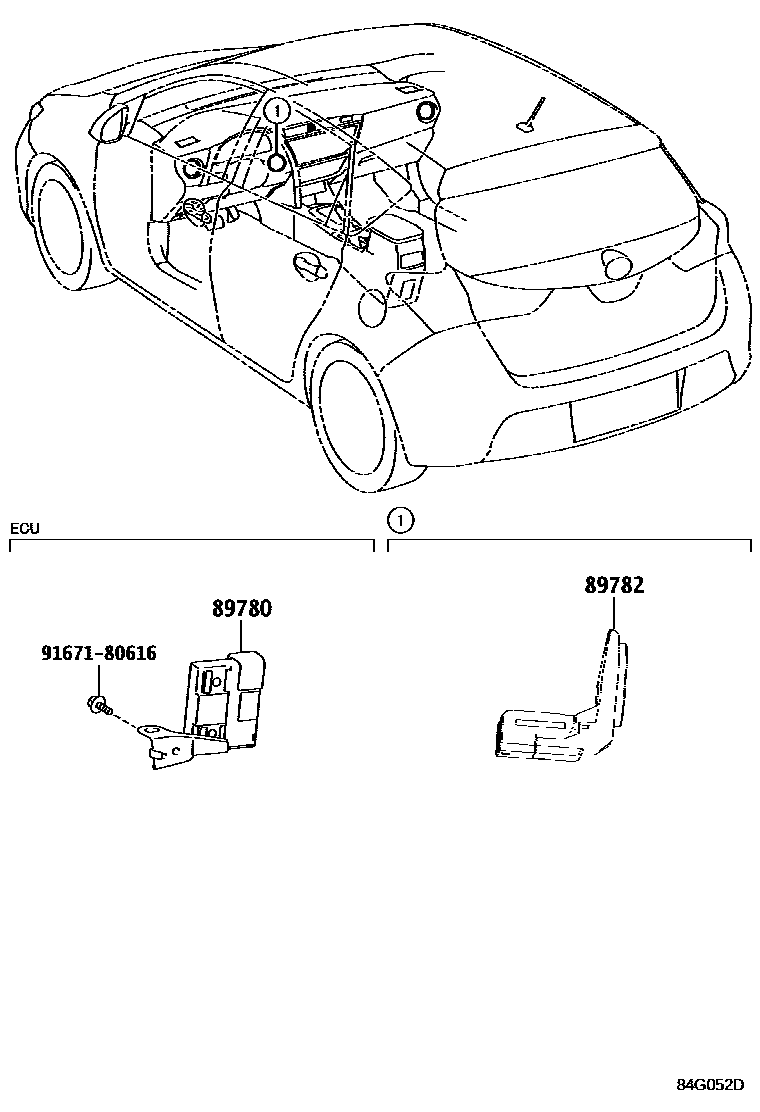 1

ECU

1

89780

91671-80616

89782

84G052D