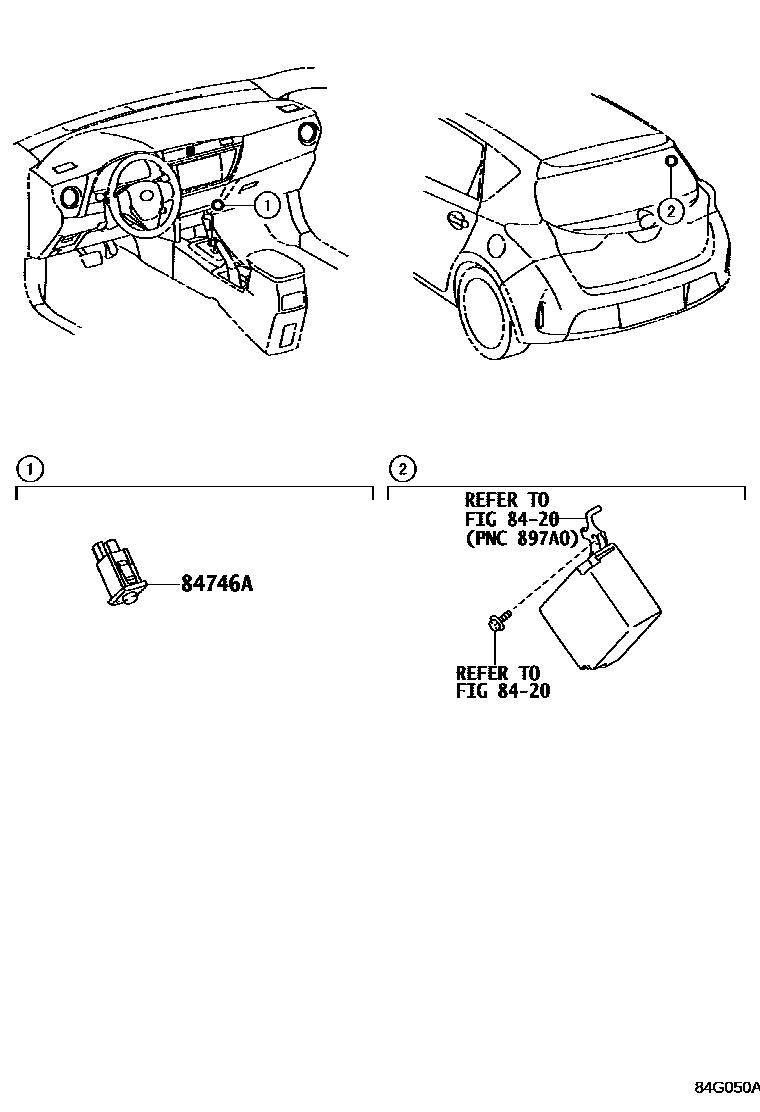 1

2

1

84746A

2

REFER TO
FIG 84-20
(PNC 897A0)

REFER TO
FIG 84-20

84G050A