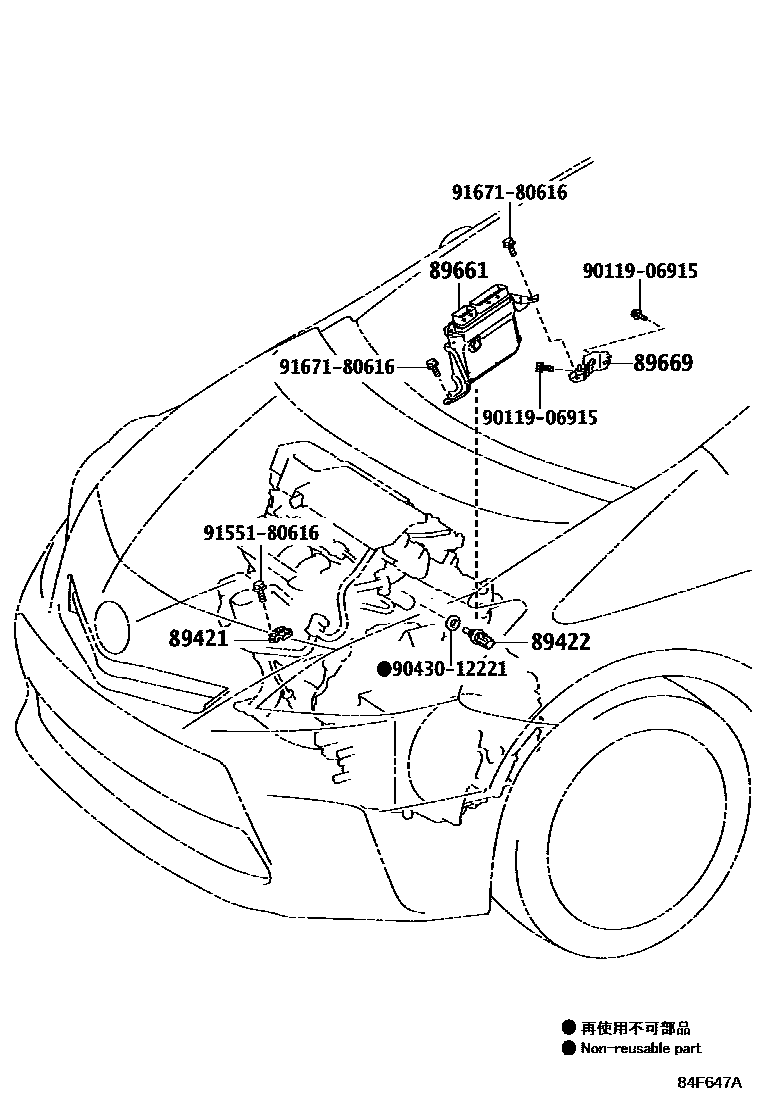 91671-80616
89661
90119-06915
91671-80616
89669
90119-06915
91551-80616
89421
89422
●90430-12221
● 再使用不可部品
● Non-reusable part
84F647A